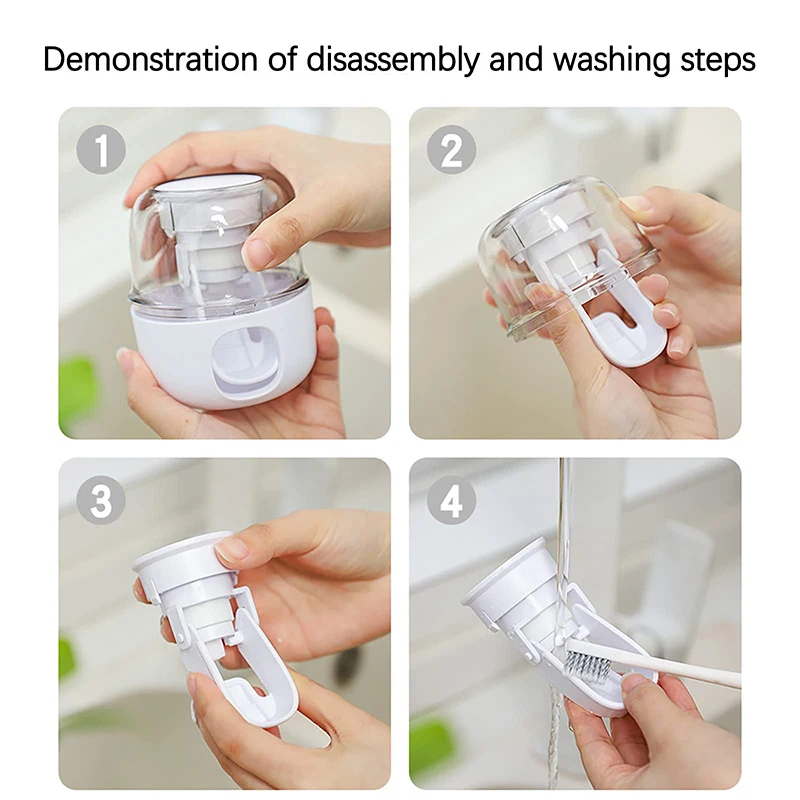 Demonstration of disassembly and washing steps

1

2

3

4