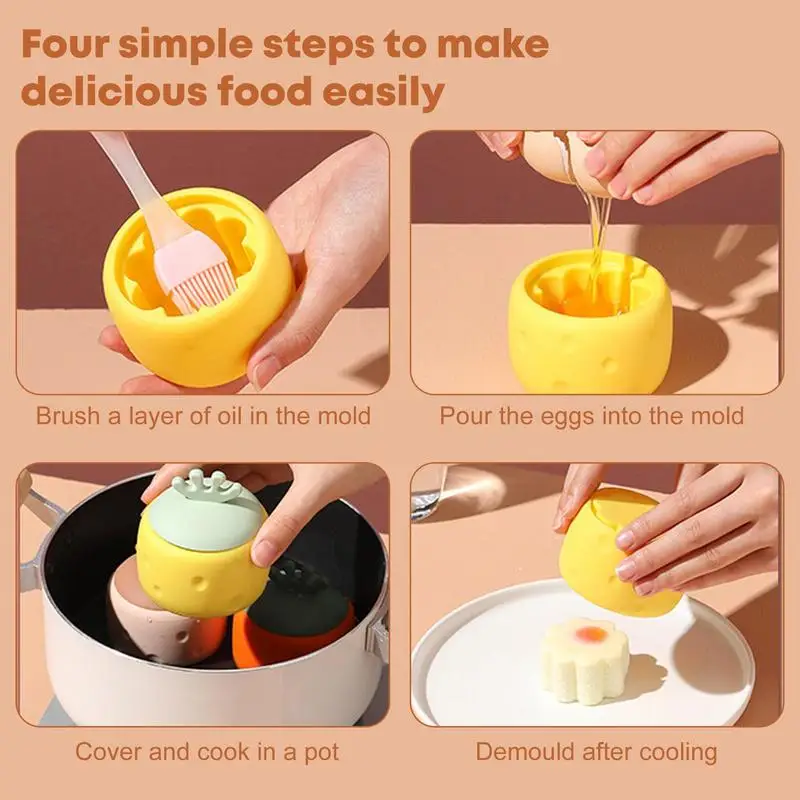 Four simple steps to make delicious food easily

Brush a layer of oil in the mold

Pour the eggs into the mold

Cover and cook in a pot

Demould after cooling