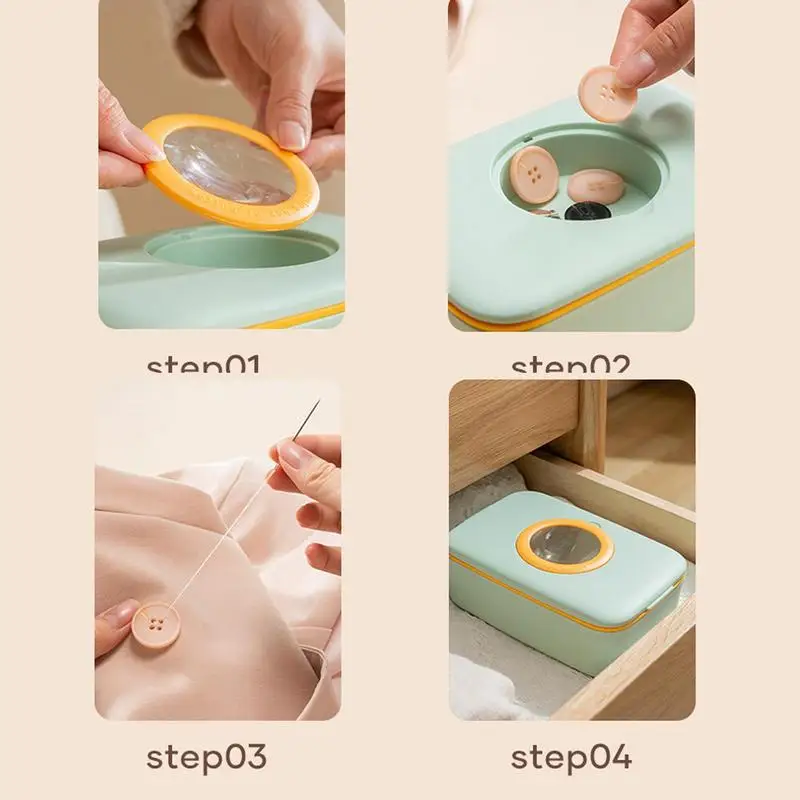 step01

step02

step03

step04