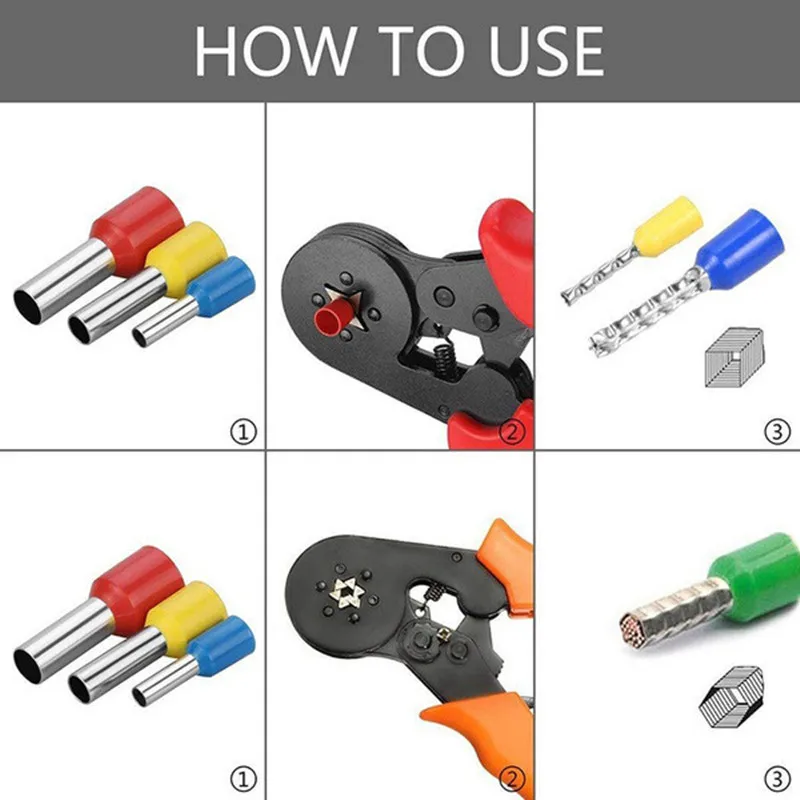 HOW TO USE

①

②

③

①

②

③