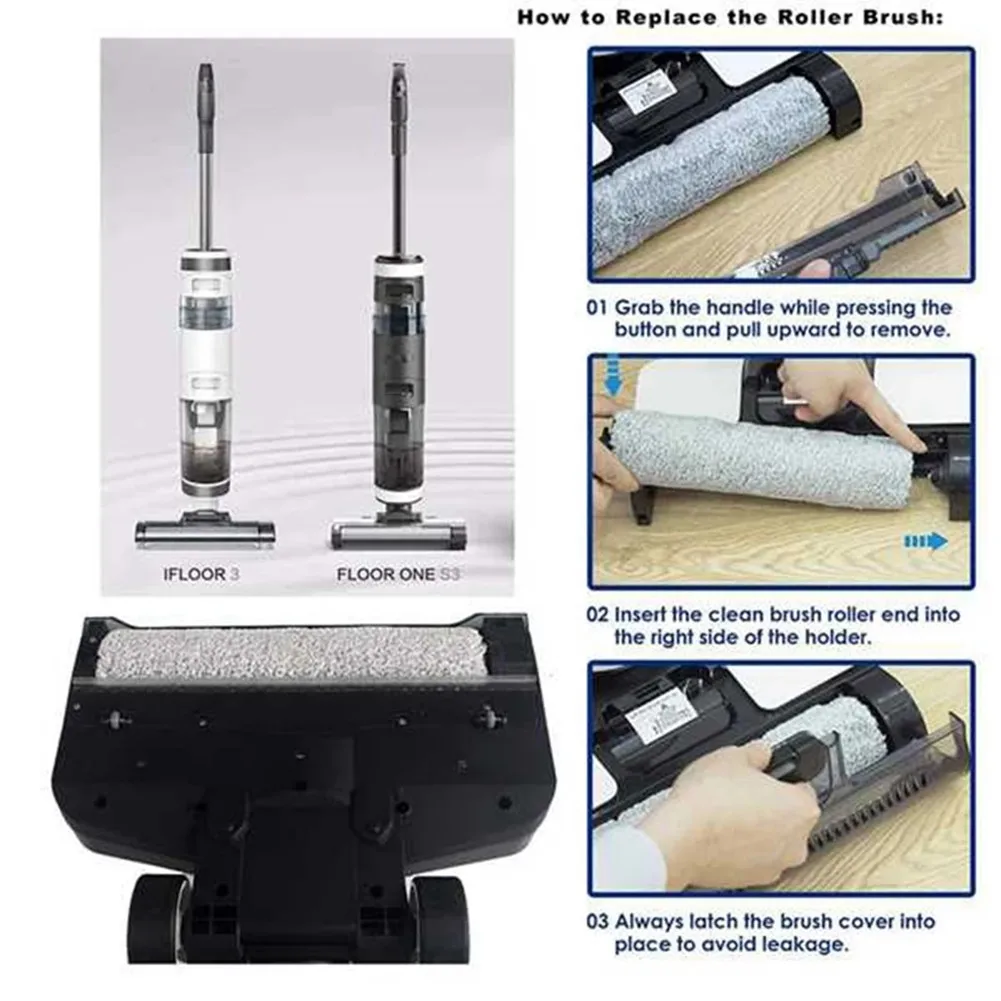 How to Replace the Roller Brush:

IFLOOR 3

FLOOR ONE S3

01 Grab the handle while pressing the button and pull upward to remove.

02 Insert the clean brush roller end into the right side of the holder.

03 Always latch the brush cover into place to avoid leakage.