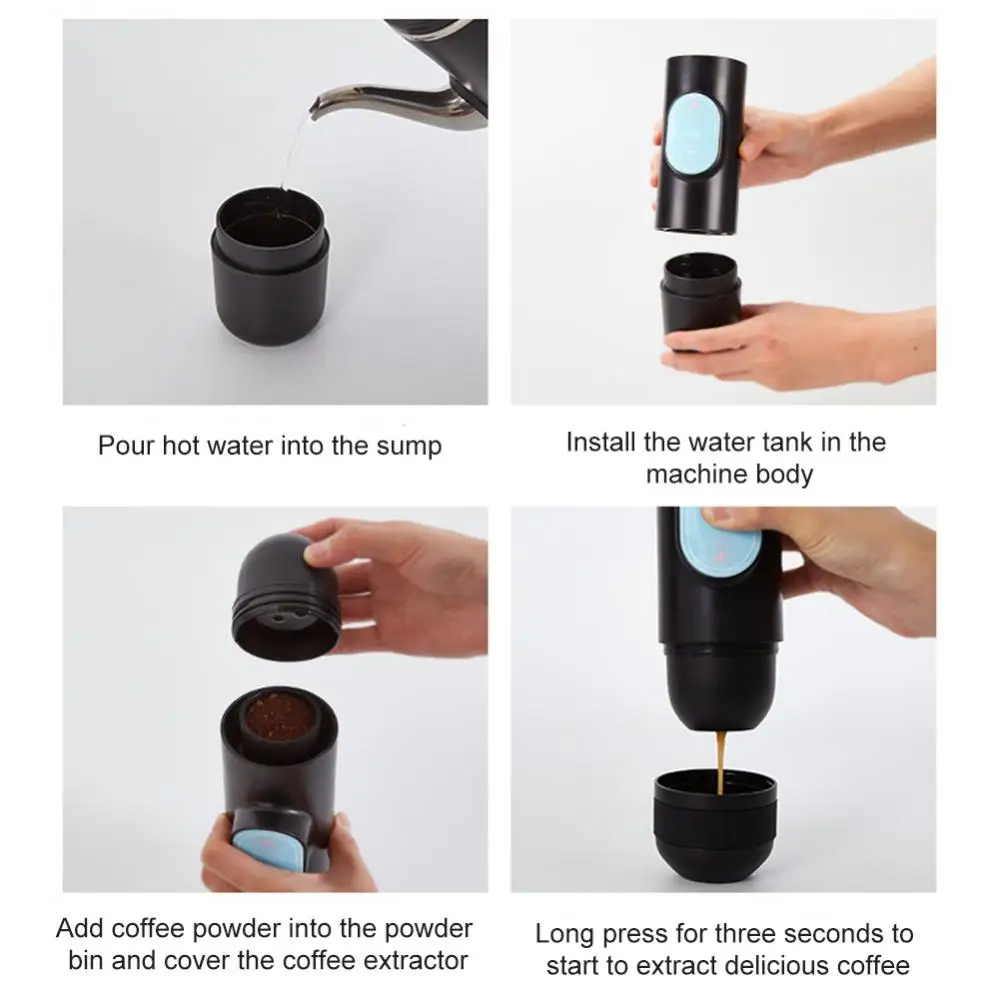 Pour hot water into the sump

Install the water tank in the machine body

Add coffee powder into the powder bin and cover the coffee extractor

Long press for three seconds to start to extract delicious coffee