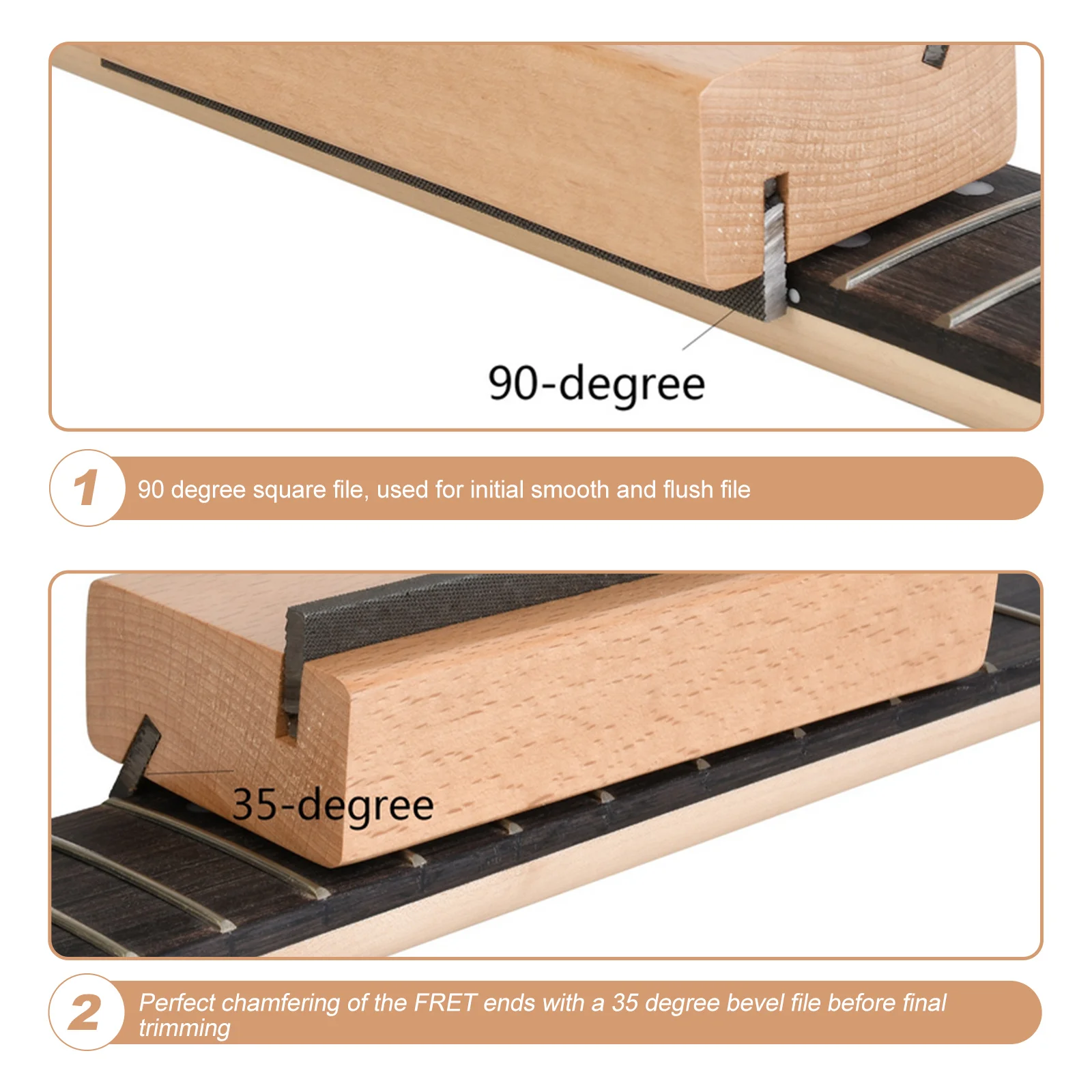 90-degree

1

90 degree square file, used for initial smooth and flush file

35-degree

2

Perfect chamfering of the FRET ends with a 35 degree bevel file before final trimming