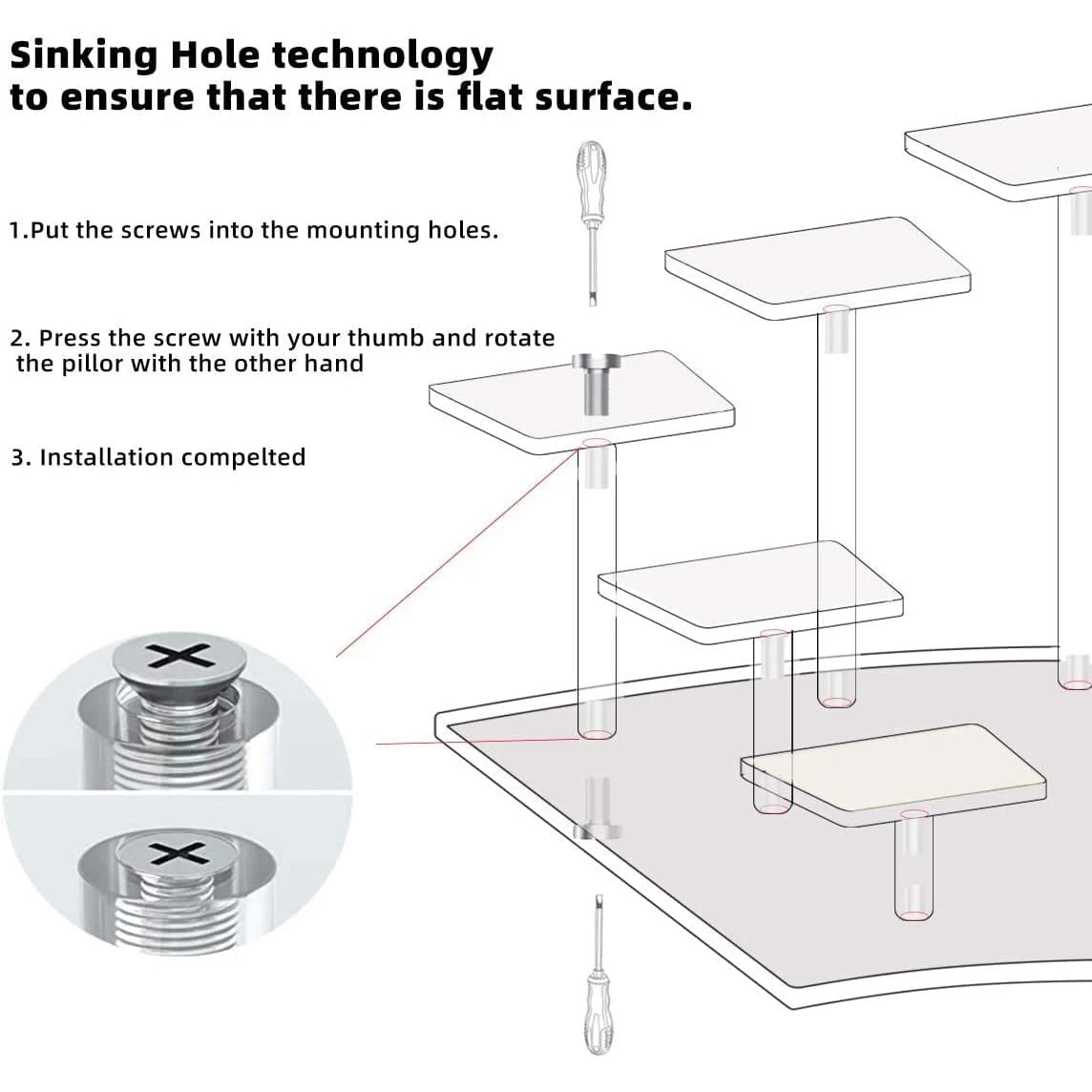 Sinking Hole technology
to ensure that there is flat surface.

1.Put the screws into the mounting holes.

2. Press the screw with your thumb and rotate the pillor with the other hand

3. Installation compelted