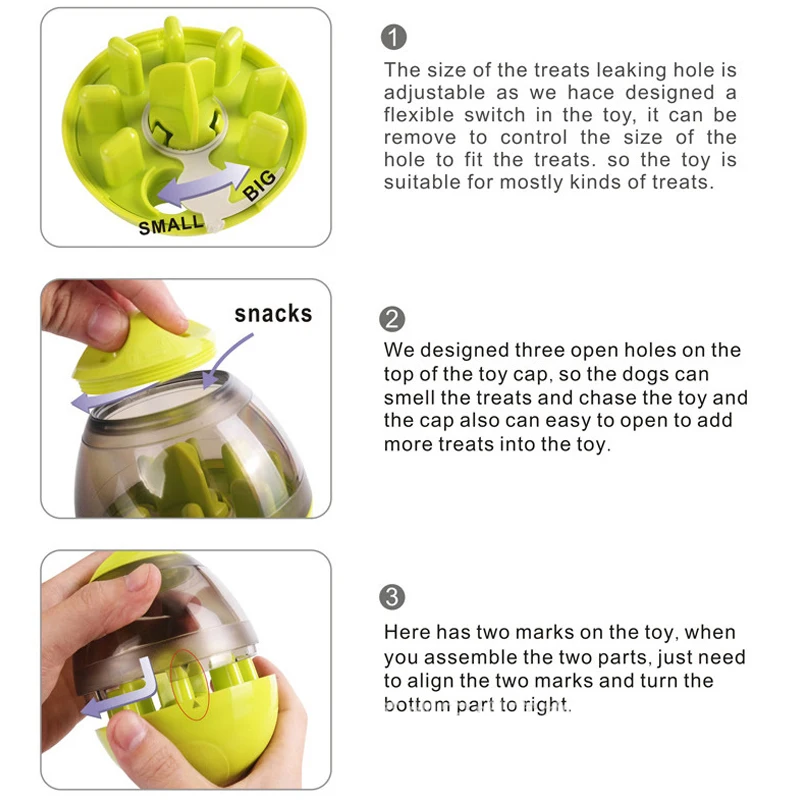 SMALL

BIG

1

The size of the treats leaking hole is adjustable as we hace designed a flexible switch in the toy, it can be remove to control the size of the hole to fit the treats. so the toy is suitable for mostly kinds of treats.

snacks

2

We designed three open holes on the top of the toy cap, so the dogs can smell the treats and chase the toy and the cap also can easy to open to add more treats into the toy.

3

Here has two marks on the toy, when you assemble the two parts, just need to align the two marks and turn the bottom part to right.