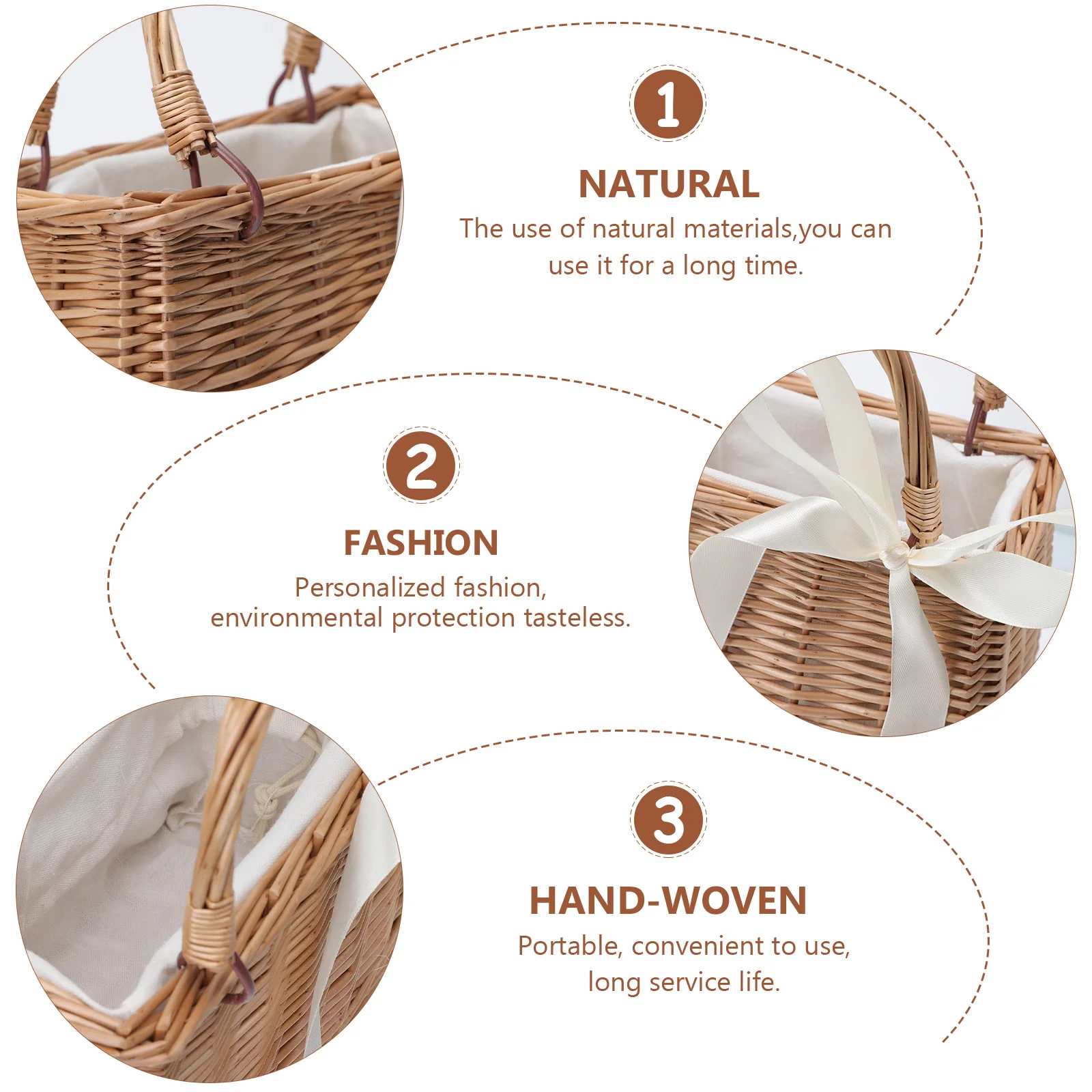 1

NATURAL

The use of natural materials,you can use it for a long time.

2

FASHION

Personalized fashion, environmental protection tasteless.

3

HAND-WOVEN

Portable, convenient to use, long service life.