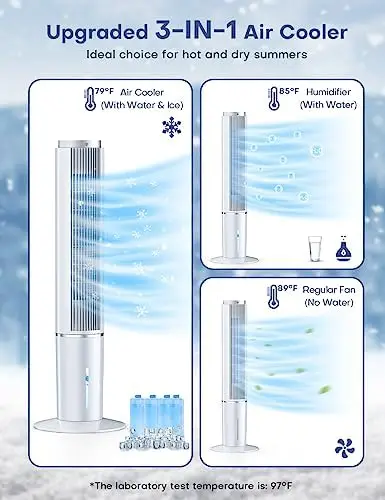 Upgraded 3-IN-1 Air Cooler
Ideal choice for hot and dry summers

79°F Air Cooler (With Water & Ice)

85°F Humidifier (With Water)

89°F Regular Fan (No Water)

*The laboratory test temperature is: 97°F