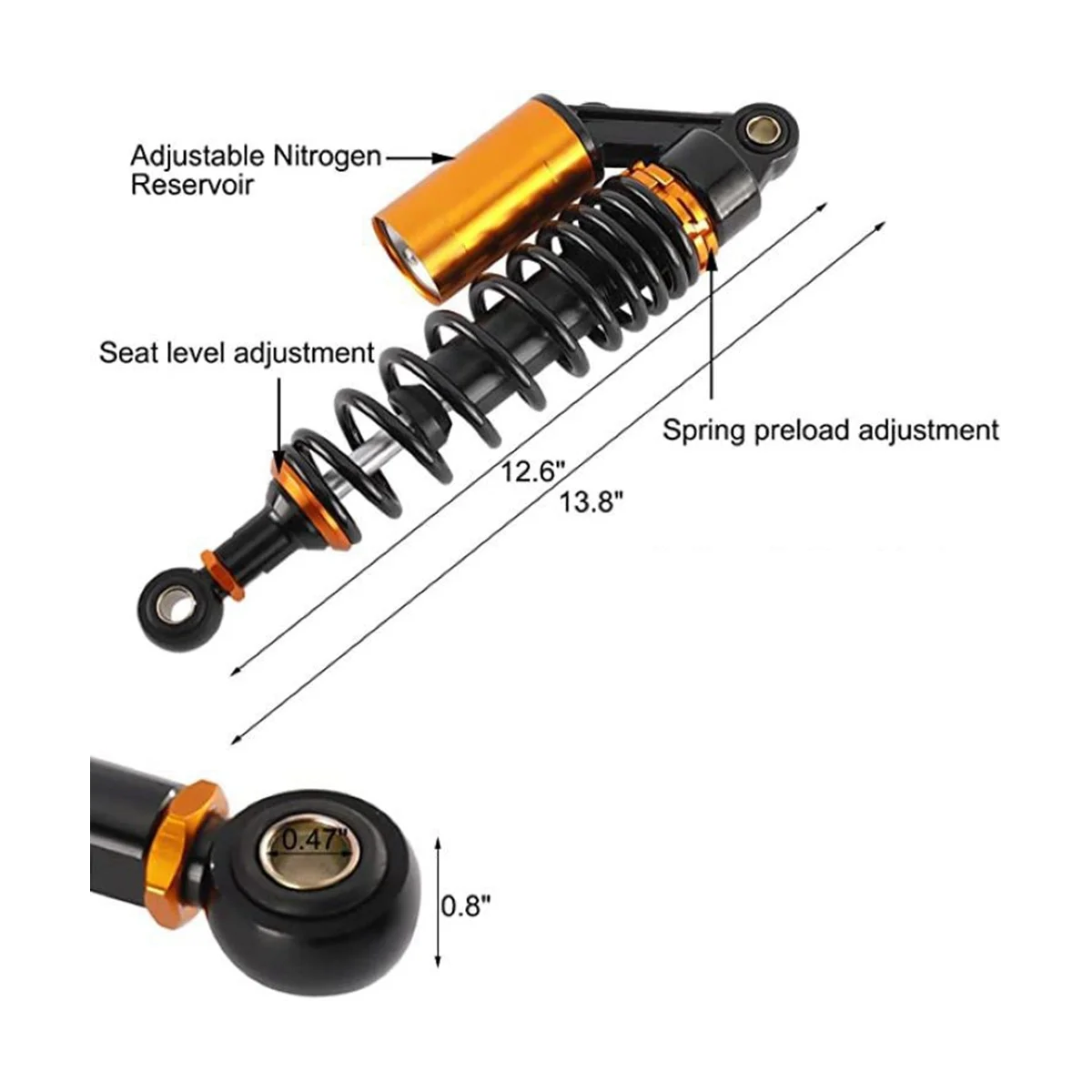 Adjustable Nitrogen Reservoir

Seat level adjustment

Spring preload adjustment

12.6"

13.8"

0.47"

0.8"