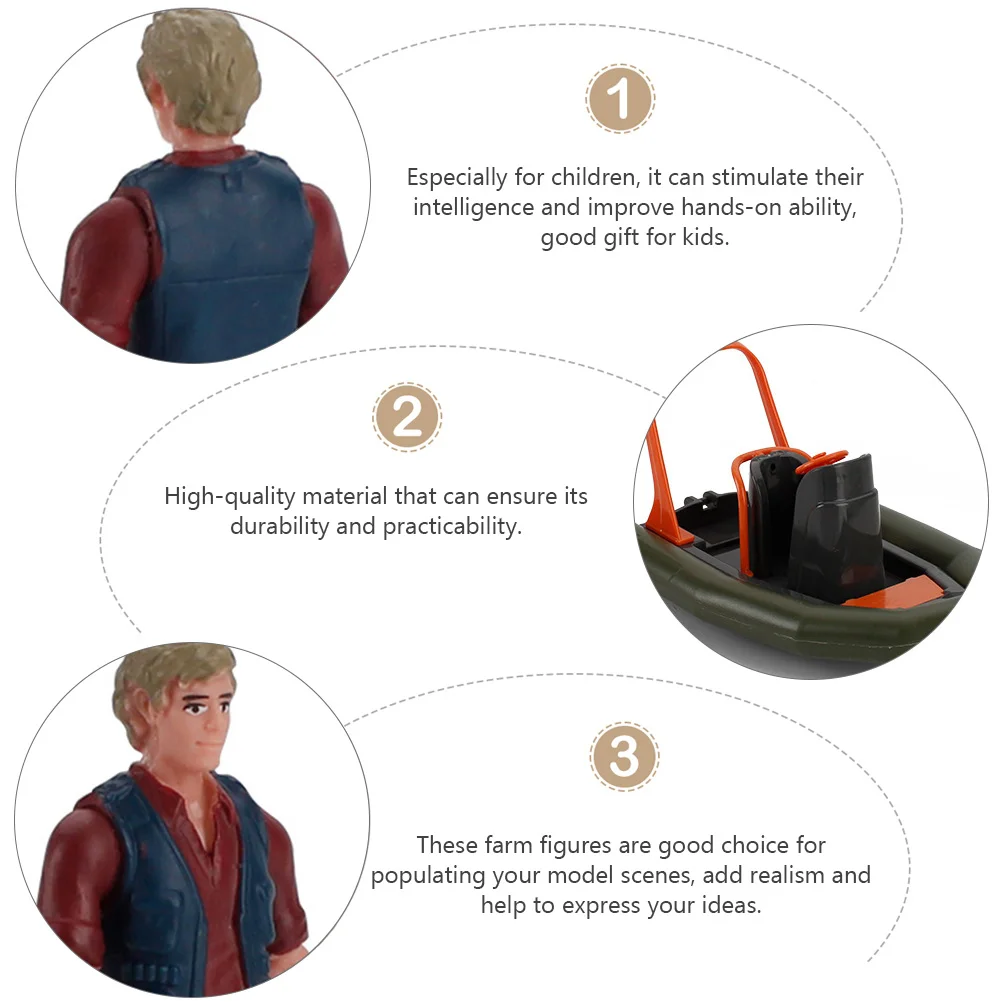 1

Especially for children, it can stimulate their intelligence and improve hands-on ability, good gift for kids.

2

High-quality material that can ensure its durability and practicability.

3

These farm figures are good choice for populating your model scenes, add realism and help to express your ideas.