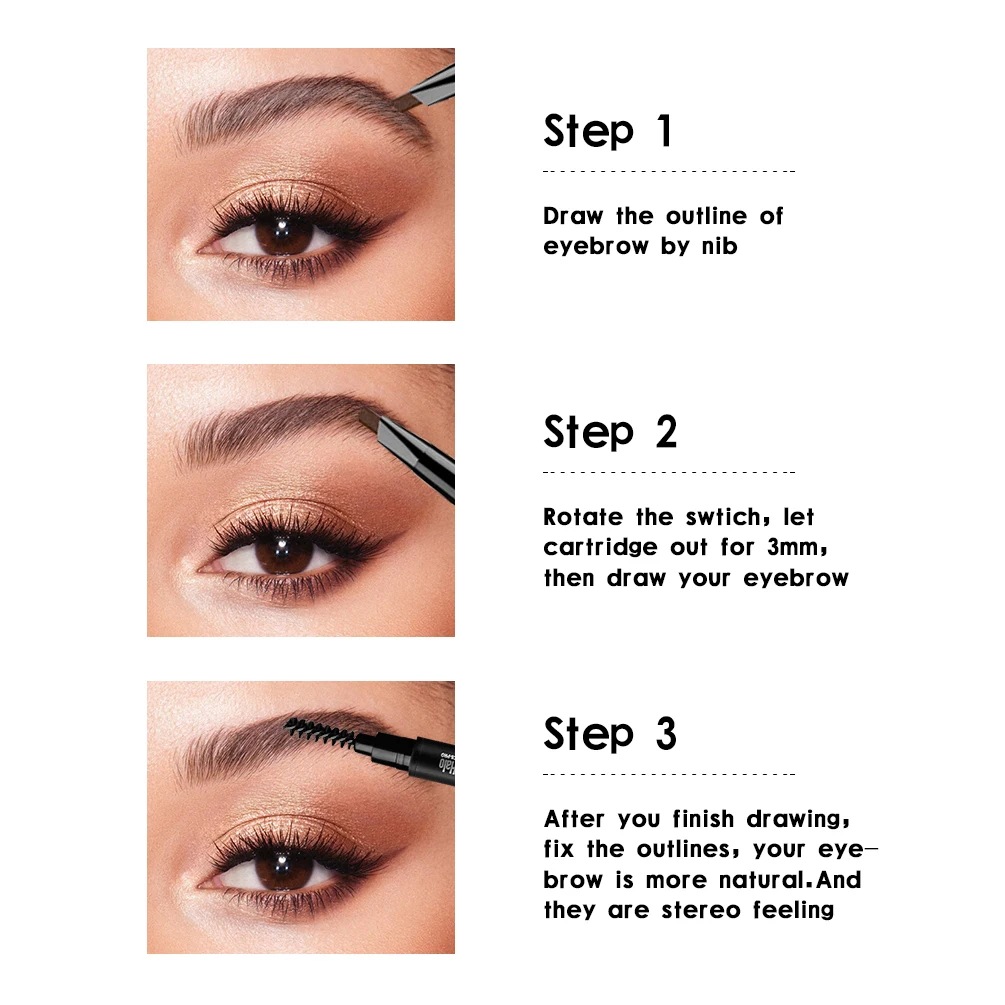 Step 1

Draw the outline of eyebrow by nib

Step 2

Rotate the swtich, let cartridge out for 3mm, then draw your eyebrow

Step 3

After you finish drawing, fix the outlines, your eyebrow is more natural.And they are stereo feeling