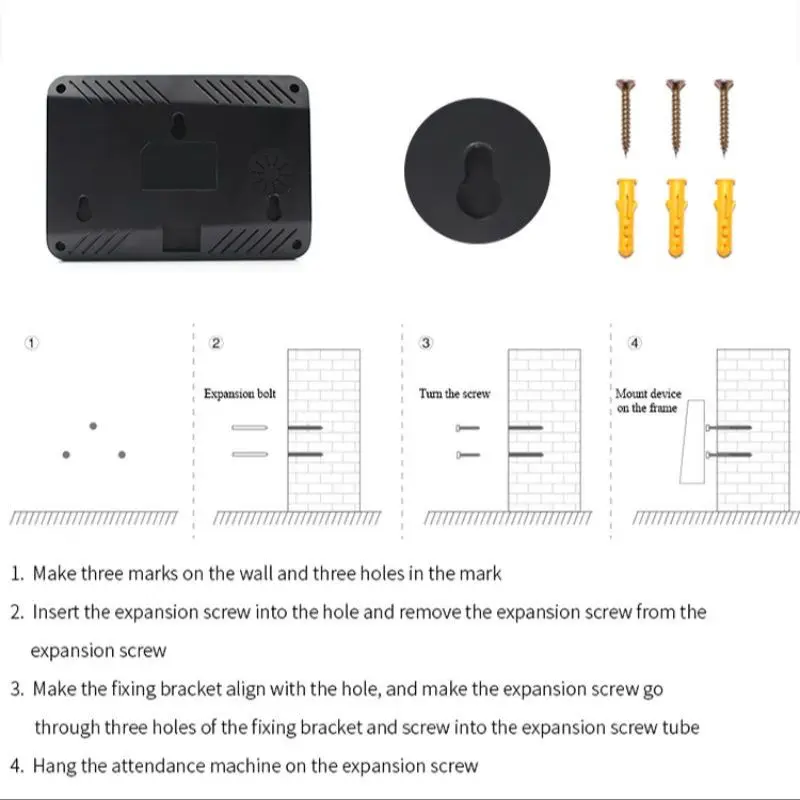 ①

②

Expansion bolt

③

Turn the screw

④

Mount device on the frame

1. Make three marks on the wall and three holes in the mark

2. Insert the expansion screw into the hole and remove the expansion screw from the expansion screw

3. Make the fixing bracket align with the hole, and make the expansion screw go through three holes of the fixing bracket and screw into the expansion screw tube

4. Hang the attendance machine on the expansion screw