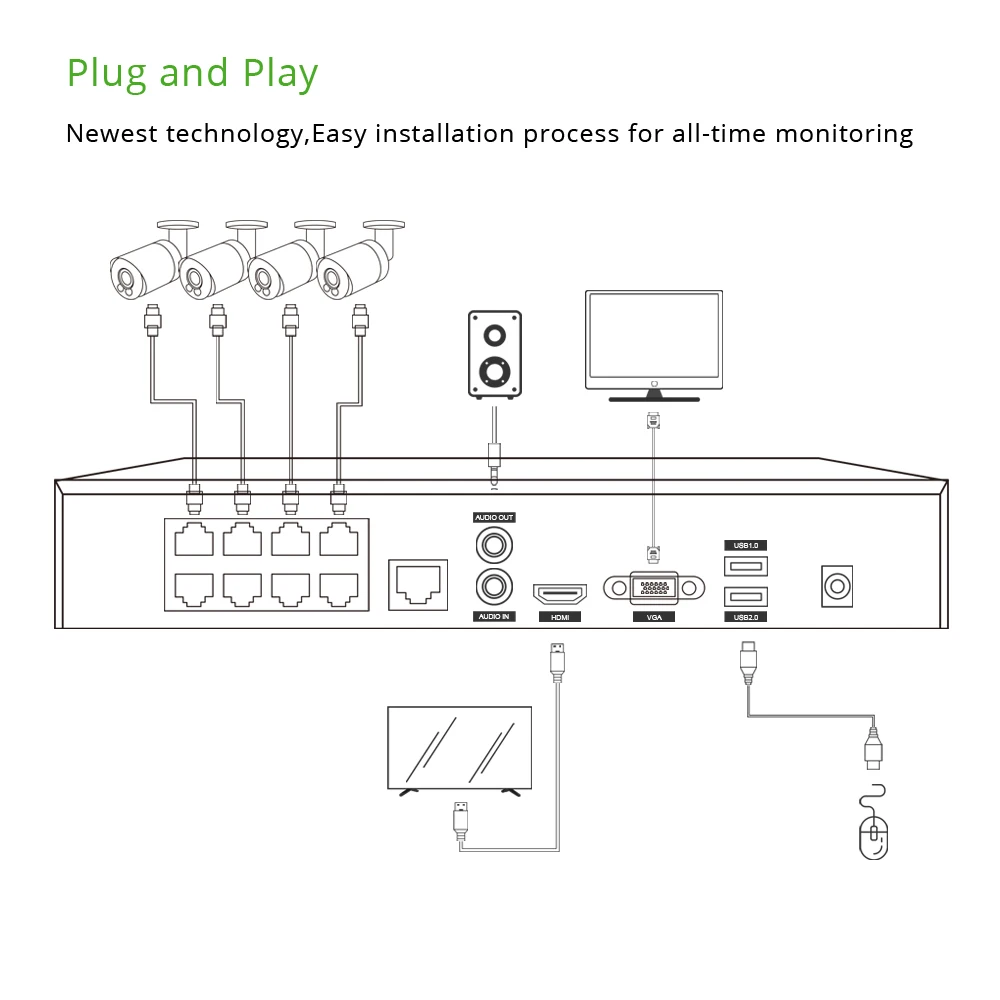 Plug and Play

Newest technology,Easy installation process for all-time monitoring

AUDIO OUT

AUDIO IN

HDMI

VGA

USB1.0

USB2.0