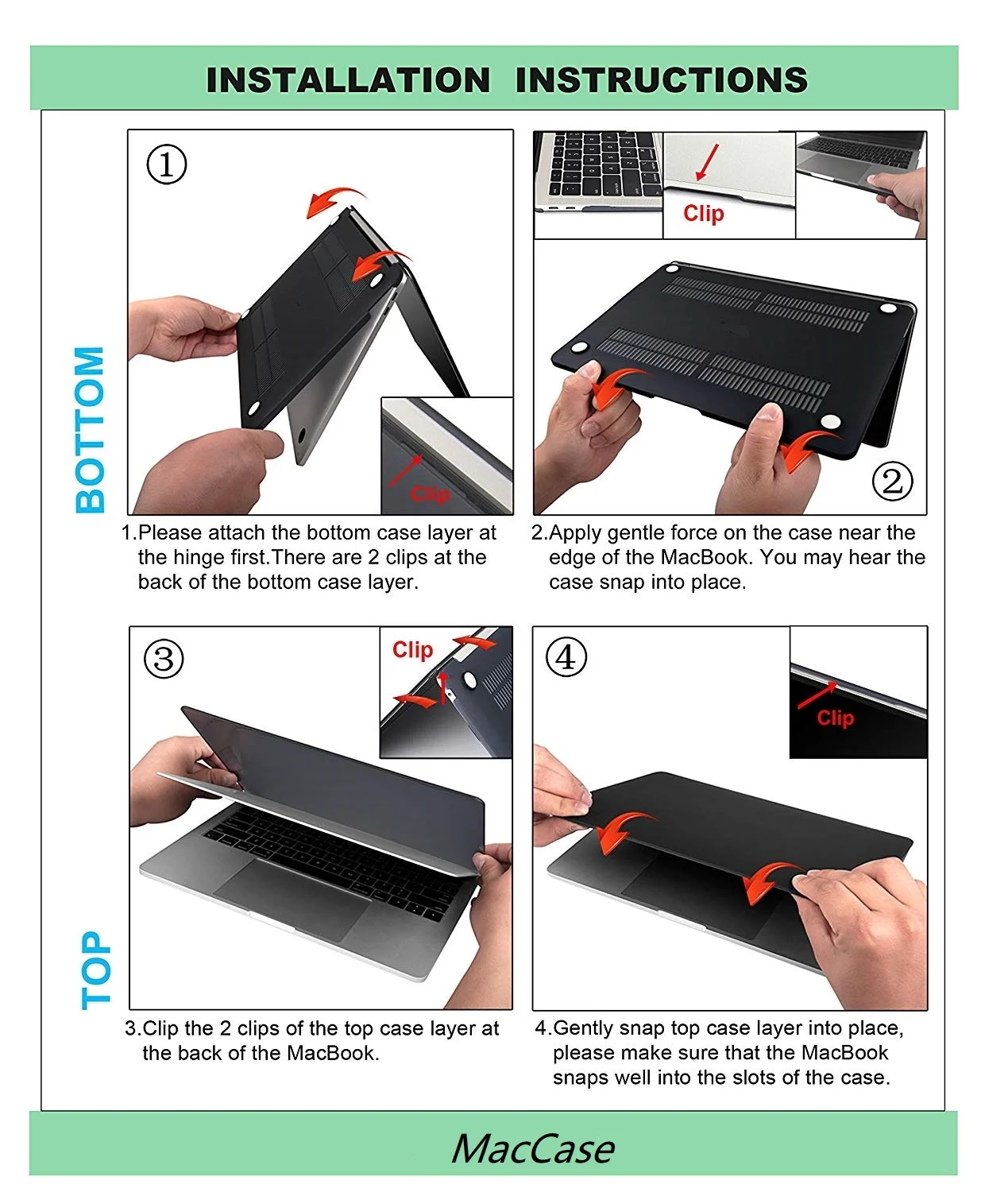 INSTALLATION INSTRUCTIONS

BOTTOM

①

Clip

1.Please attach the bottom case layer at the hinge first.There are 2 clips at the back of the bottom case layer.

Clip

②

2.Apply gentle force on the case near the edge of the MacBook. You may hear the case snap into place.

TOP

③

Clip

3.Clip the 2 clips of the top case layer at the back of the MacBook.

④

Clip

4.Gently snap top case layer into place, please make sure that the MacBook snaps well into the slots of the case.

MacCase