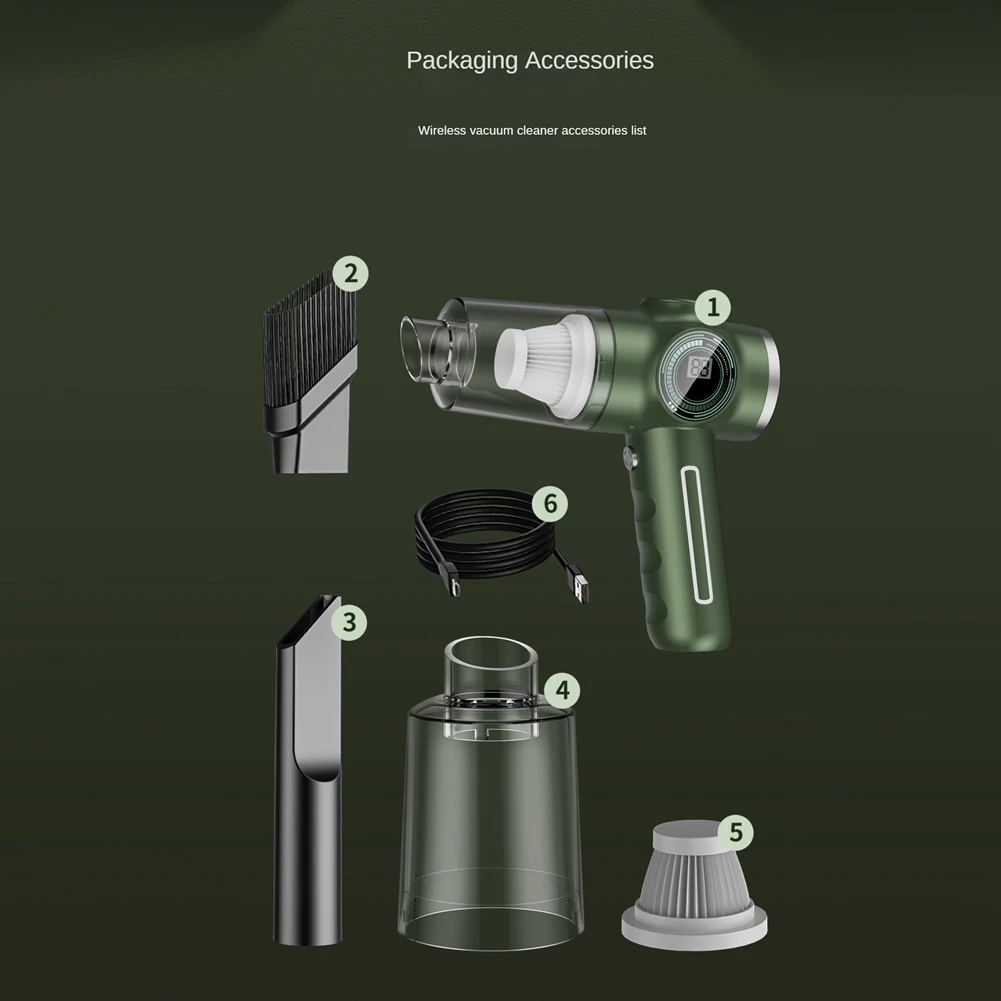 Packaging Accessories

Wireless vacuum cleaner accessories list

2

1

88

6

3

4

5