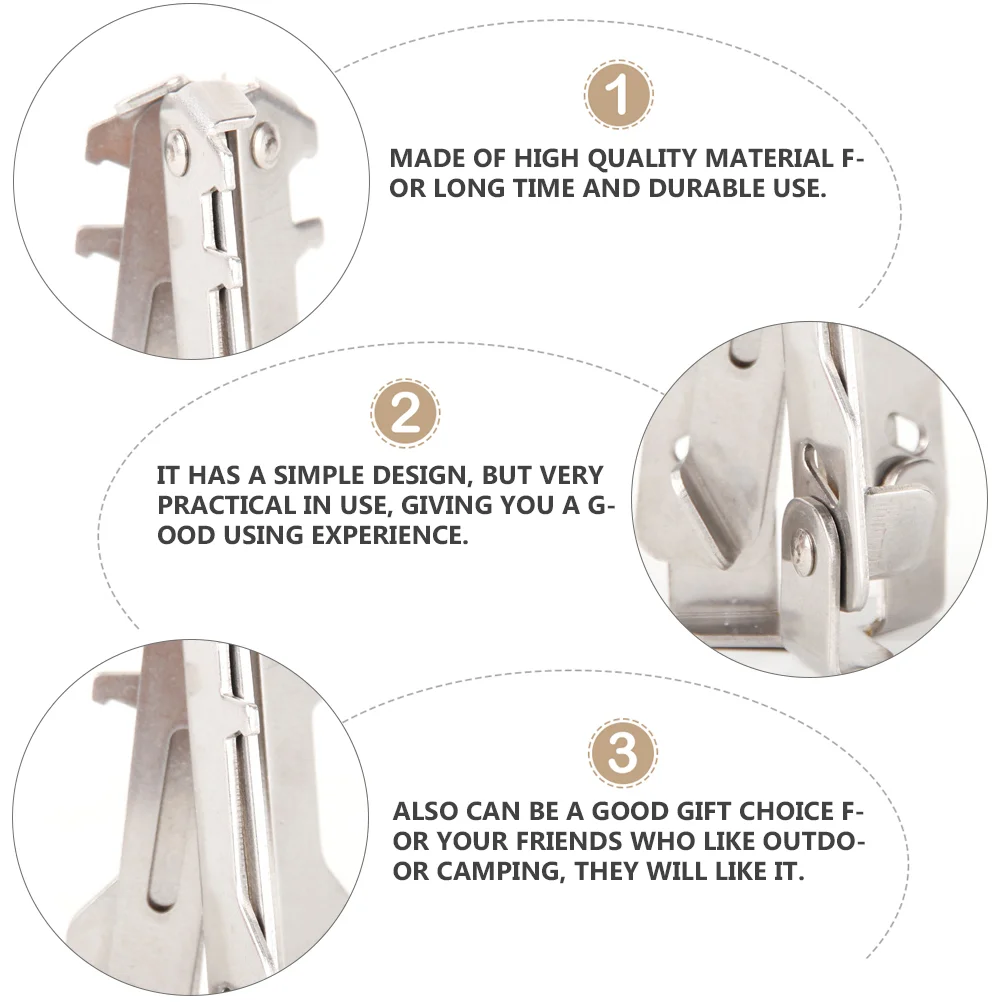 1

MADE OF HIGH QUALITY MATERIAL FOR LONG TIME AND DURABLE USE.

2

IT HAS A SIMPLE DESIGN, BUT VERY PRACTICAL IN USE, GIVING YOU A GOOD USING EXPERIENCE.

3

ALSO CAN BE A GOOD GIFT CHOICE FOR YOUR FRIENDS WHO LIKE OUTDOOR CAMPING, THEY WILL LIKE IT.