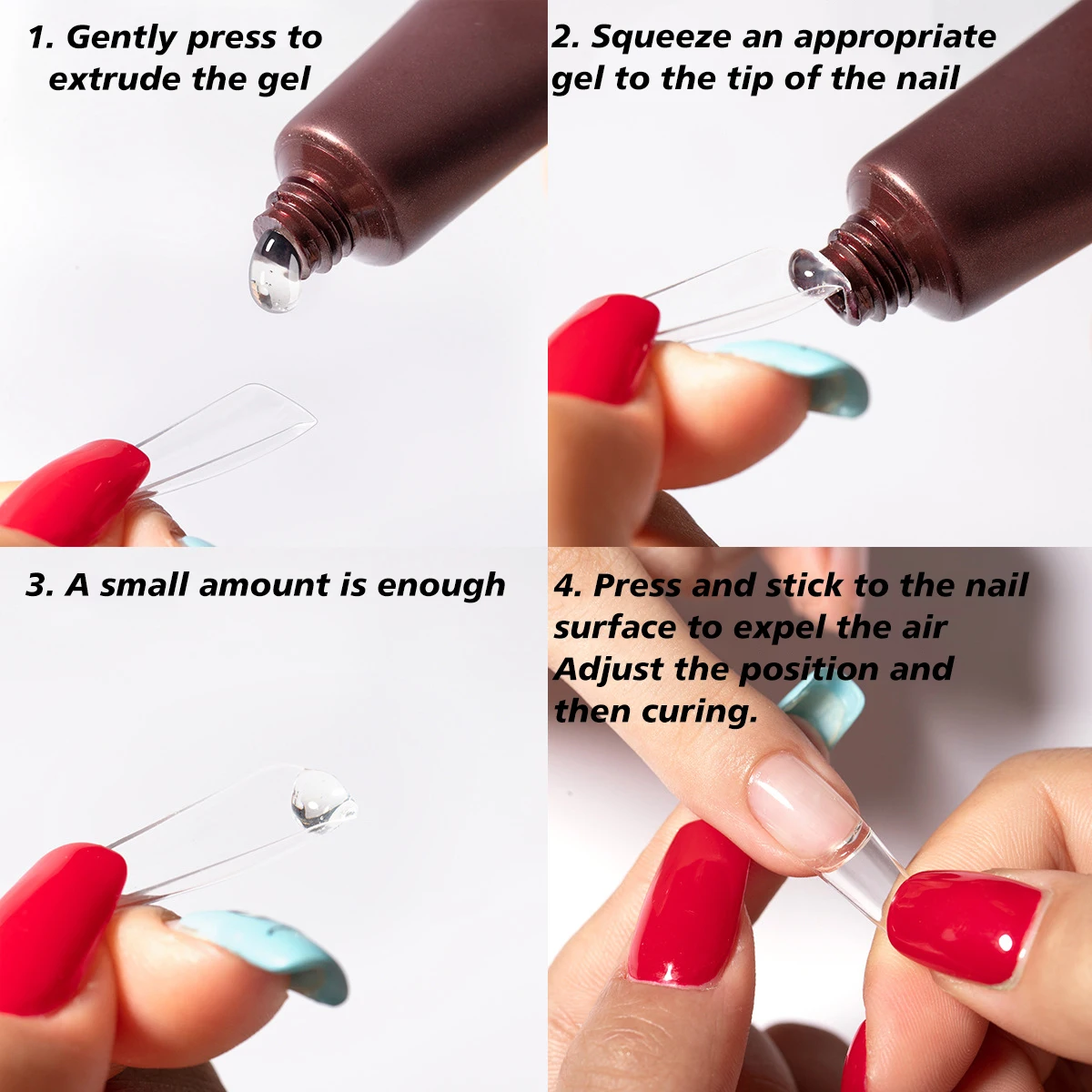 1. Gently press to extrude the gel

2. Squeeze an appropriate gel to the tip of the nail

3. A small amount is enough

4. Press and stick to the nail surface to expel the air Adjust the position and then curing.