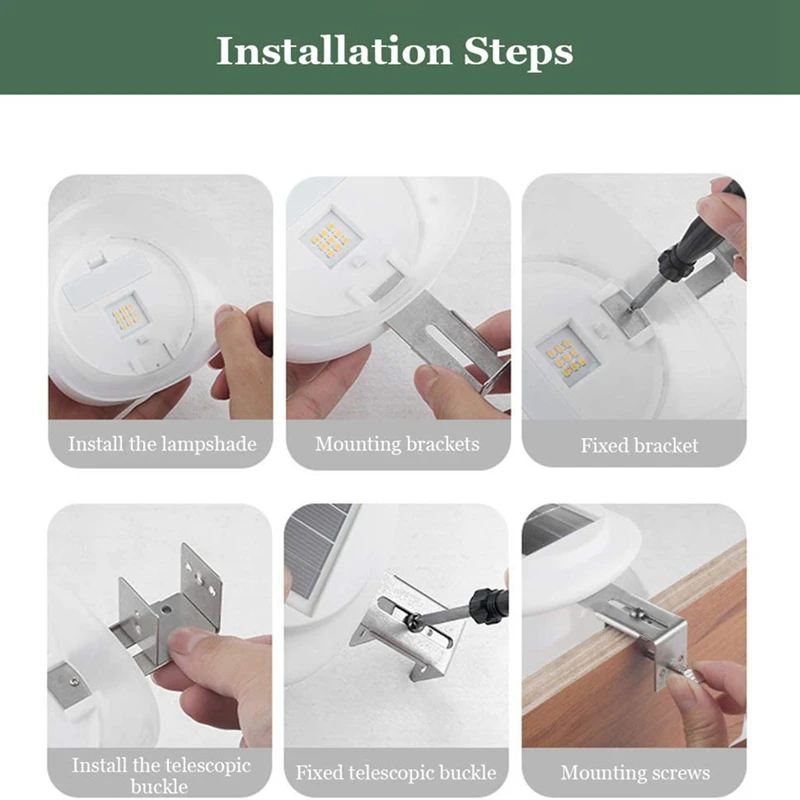 Installation Steps

Install the lampshade

Mounting brackets

Fixed bracket

Install the telescopic buckle

Fixed telescopic buckle

Mounting screws