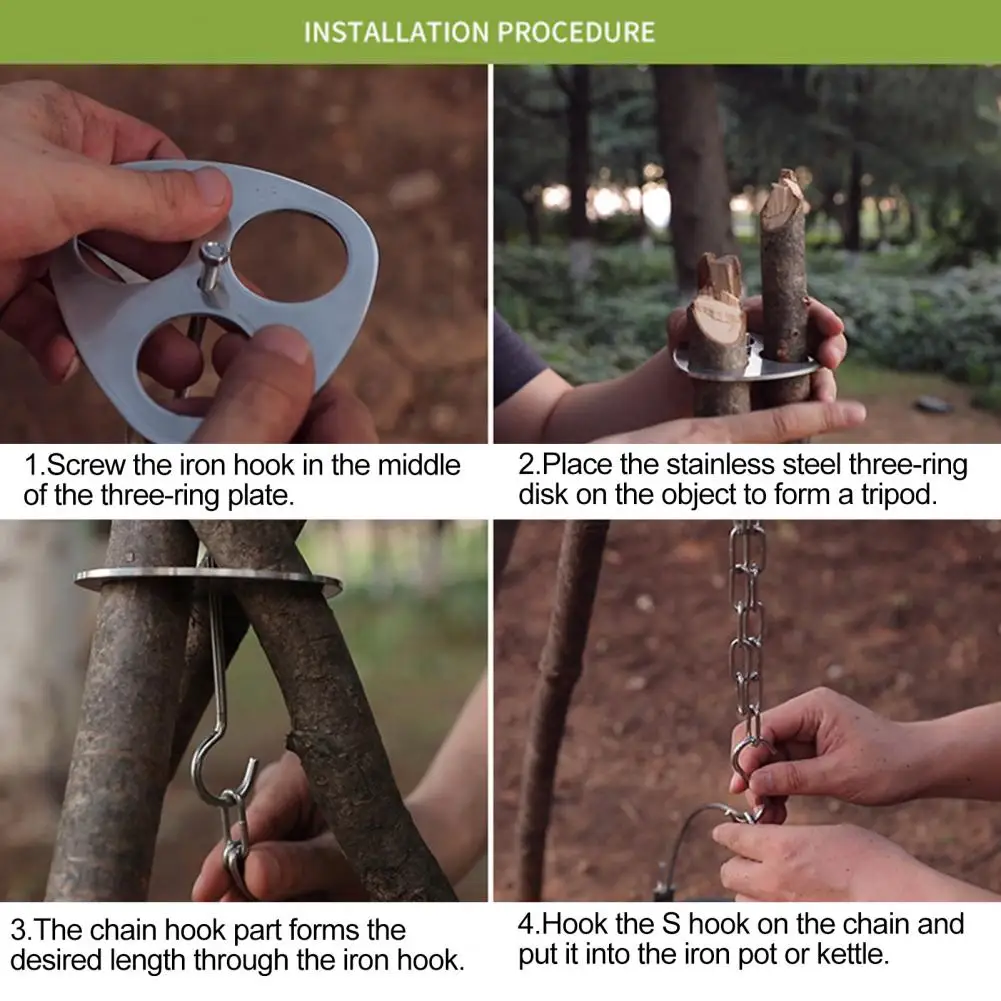 INSTALLATION PROCEDURE

1.Screw the iron hook in the middle of the three-ring plate.

2.Place the stainless steel three-ring disk on the object to form a tripod.

3.The chain hook part forms the desired length through the iron hook.

4.Hook the S hook on the chain and put it into the iron pot or kettle.