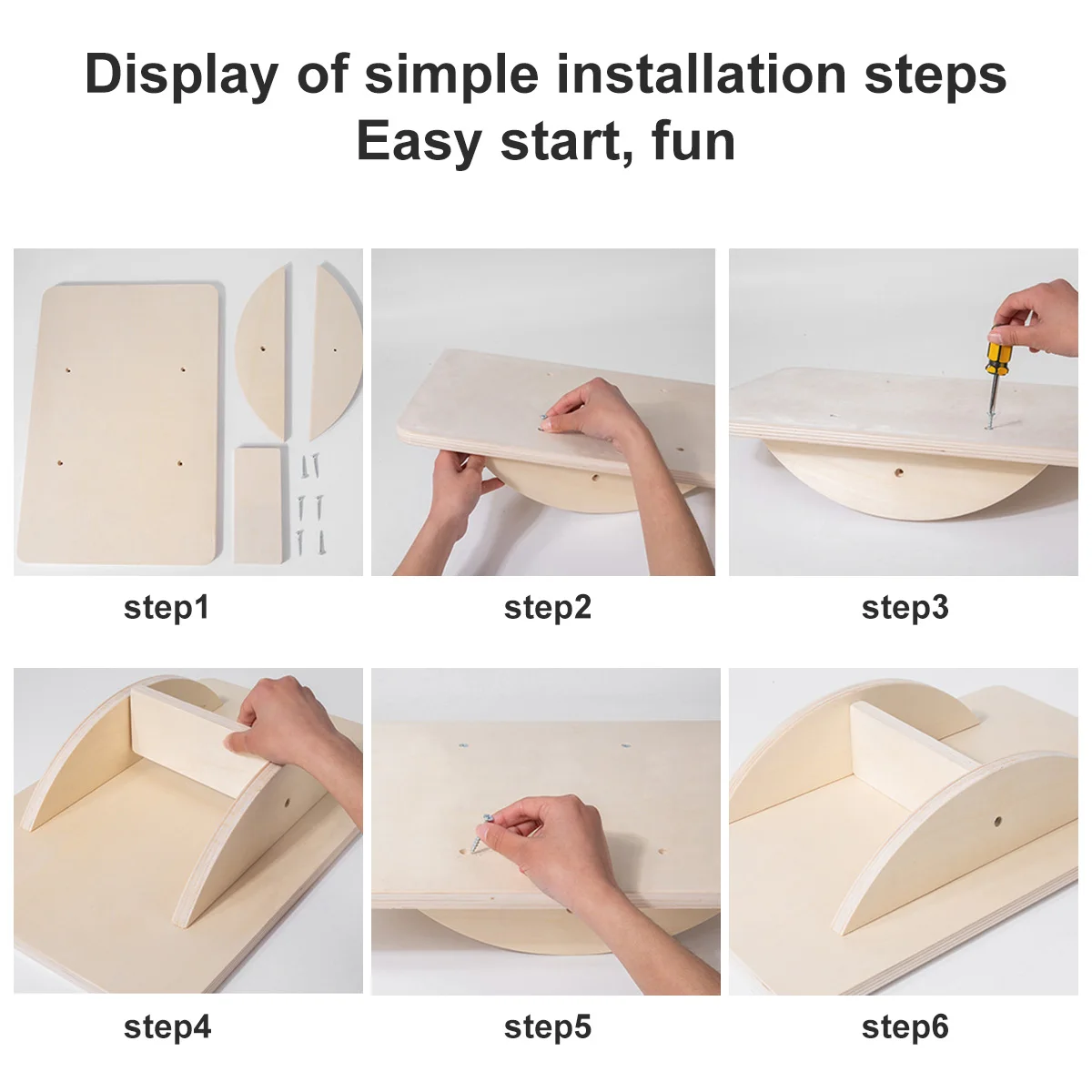 Display of simple installation steps
Easy start, fun

step1

step2

step3

step4

step5

step6