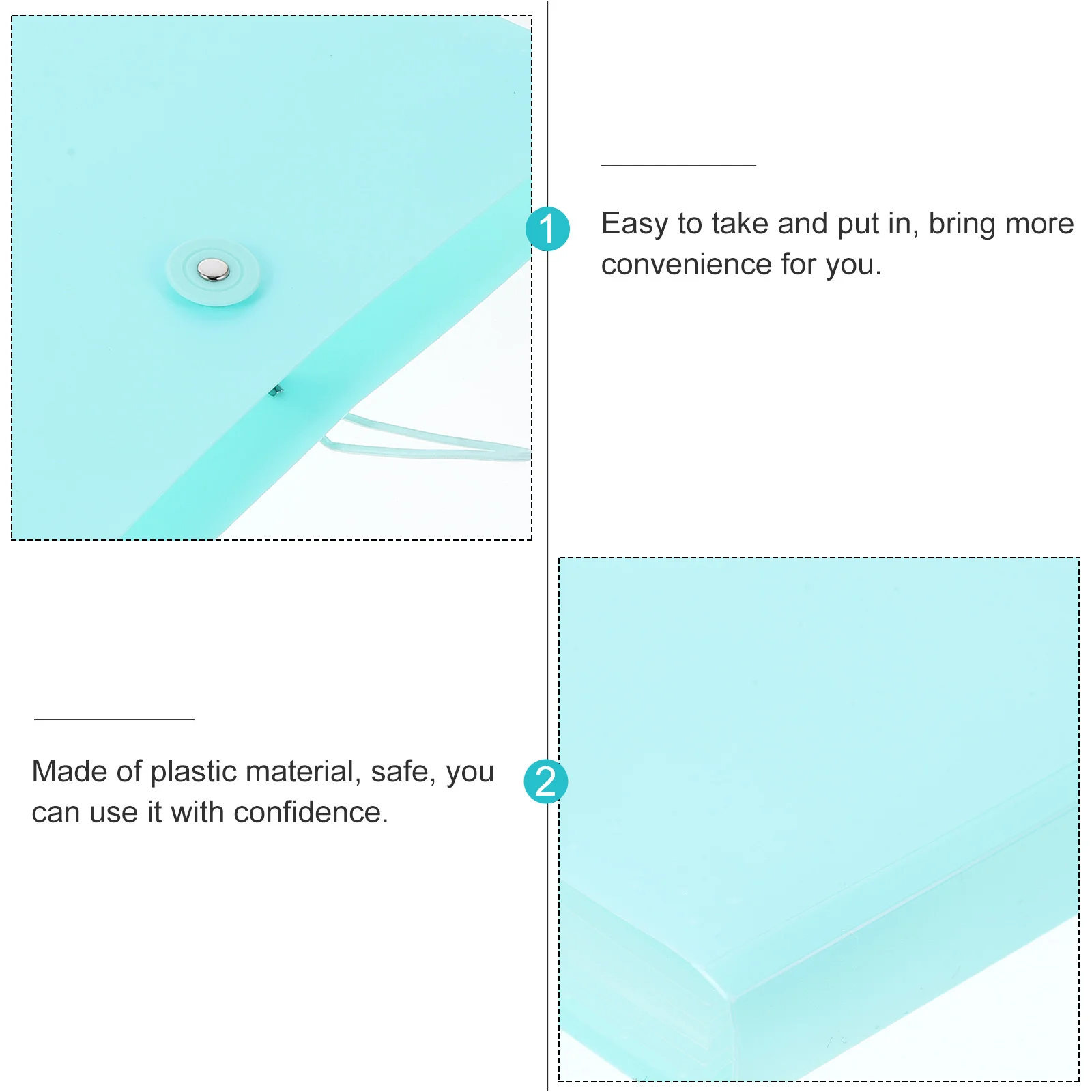 1

Easy to take and put in, bring more convenience for you.

Made of plastic material, safe, you can use it with confidence.

2