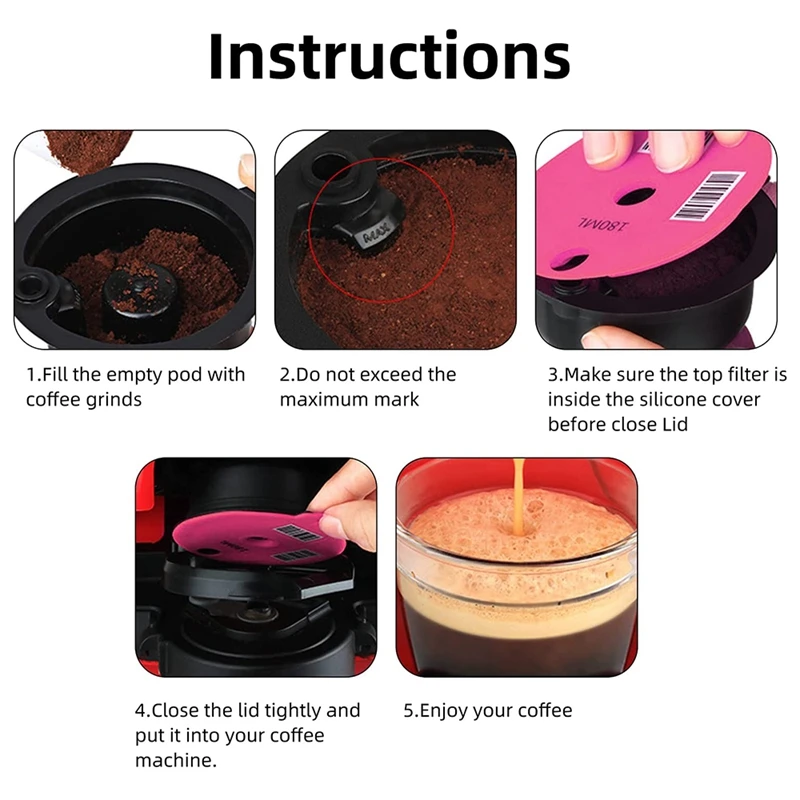 Instructions

MAX

180ML

1.Fill the empty pod with coffee grinds

2.Do not exceed the maximum mark

3.Make sure the top filter is inside the silicone cover before close Lid

4.Close the lid tightly and put it into your coffee machine.

5.Enjoy your coffee