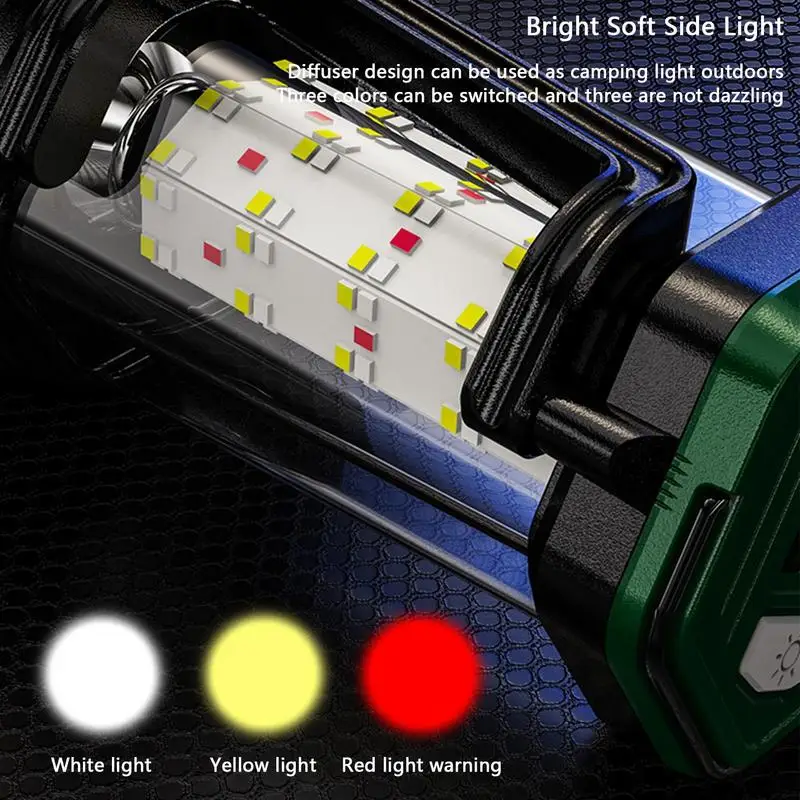 Bright Soft Side Light

Diffuser design can be used as camping light outdoors
Three colors can be switched and three are not dazzling

White light
Yellow light
Red light warning