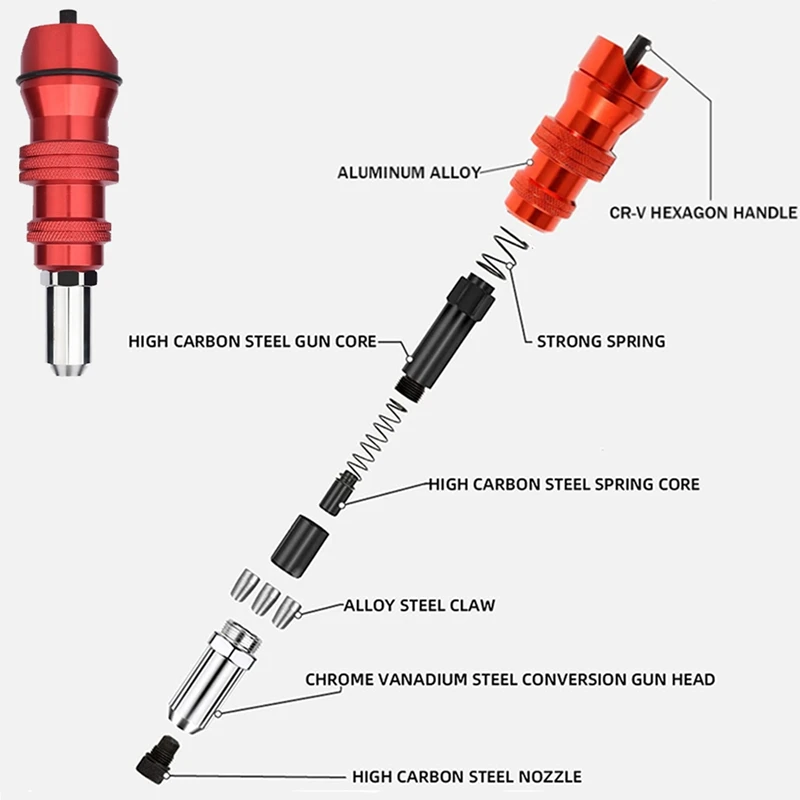 ALUMINUM ALLOY

CR-V HEXAGON HANDLE

HIGH CARBON STEEL GUN CORE

STRONG SPRING

HIGH CARBON STEEL SPRING CORE

ALLOY STEEL CLAW

CHROME VANADIUM STEEL CONVERSION GUN HEAD

HIGH CARBON STEEL NOZZLE