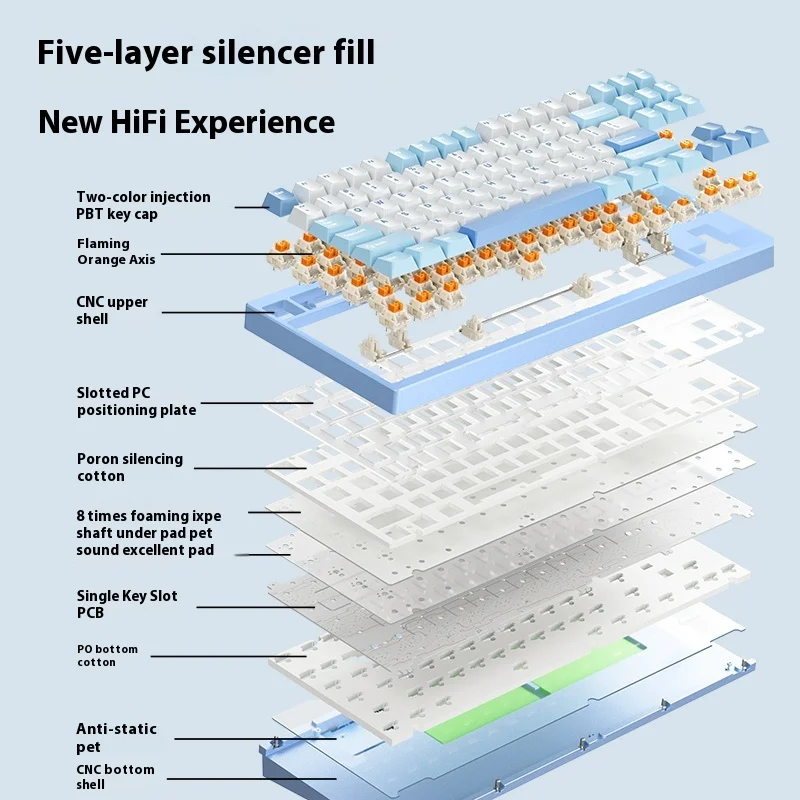 Five-layer silencer fill

New HiFi Experience

Two-color injection PBT key cap

Flaming Orange Axis

CNC upper shell

Slotted PC positioning plate

Poron silencing cotton

8 times foaming ixpe shaft under pad pet sound excellent pad

Single Key Slot PCB

PO bottom cotton

Anti-static pet

CNC bottom shell