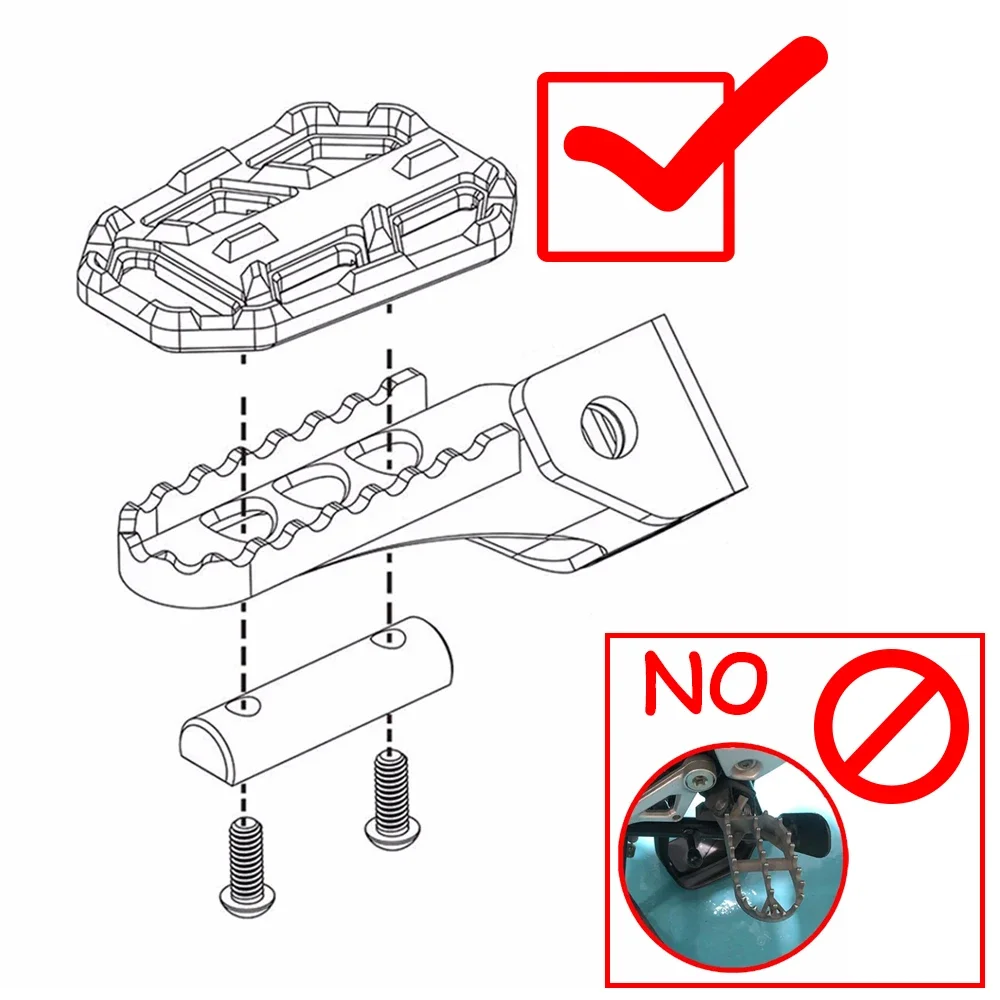 NO