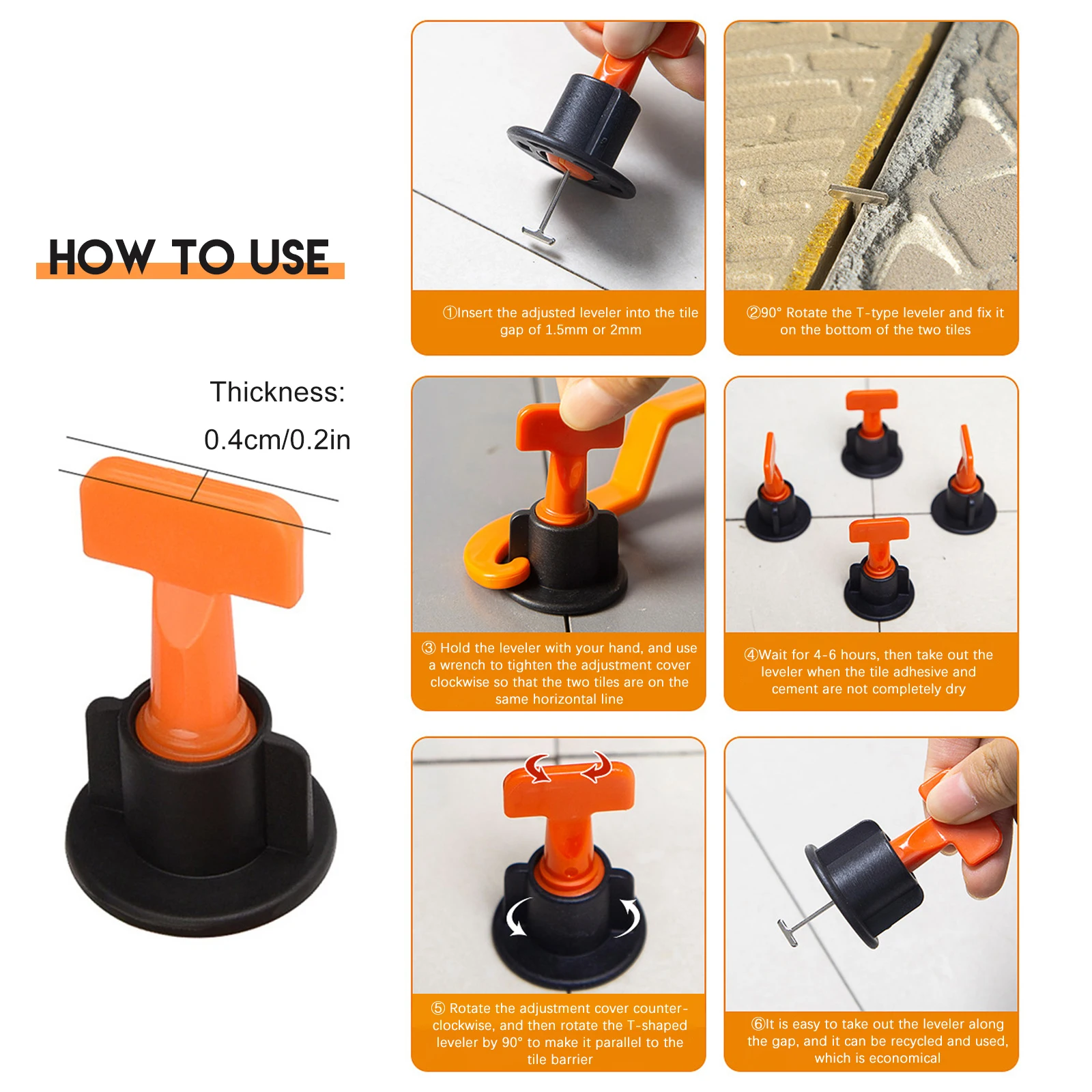 HOW TO USE

Thickness:
0.4cm/0.2in

①Insert the adjusted leveler into the tile gap of 1.5mm or 2mm

②90° Rotate the T-type leveler and fix it on the bottom of the two tiles

③ Hold the leveler with your hand, and use a wrench to tighten the adjustment cover clockwise so that the two tiles are on the same horizontal line

④Wait for 4-6 hours, then take out the leveler when the tile adhesive and cement are not completely dry

⑤ Rotate the adjustment cover counter-clockwise, and then rotate the T-shaped leveler by 90° to make it parallel to the tile barrier

⑥It is easy to take out the leveler along the gap, and it can be recycled and used, which is economical