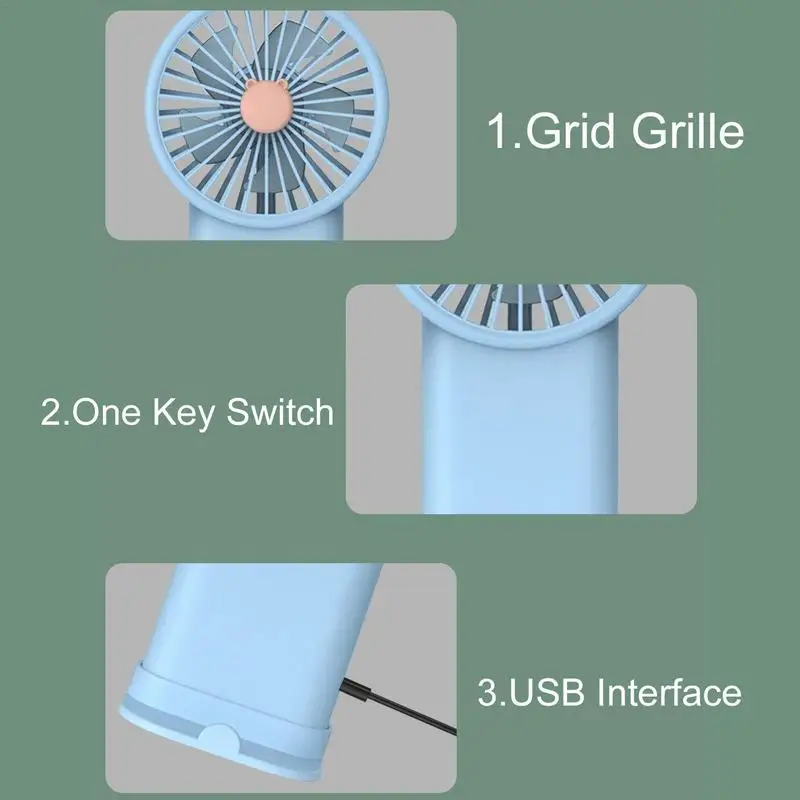 1.Grid Grille

2.One Key Switch

3.USB Interface