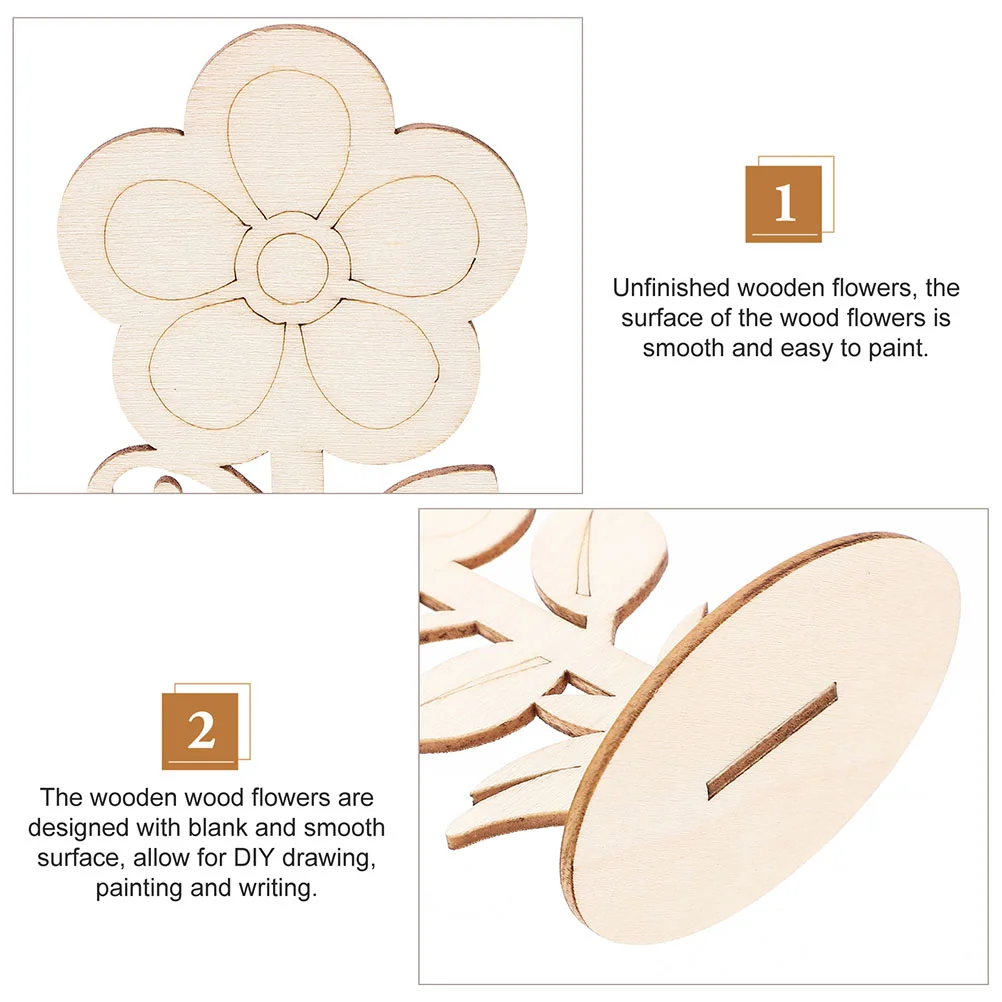 1

Unfinished wooden flowers, the surface of the wood flowers is smooth and easy to paint.

2

The wooden wood flowers are designed with blank and smooth surface, allow for DIY drawing, painting and writing.