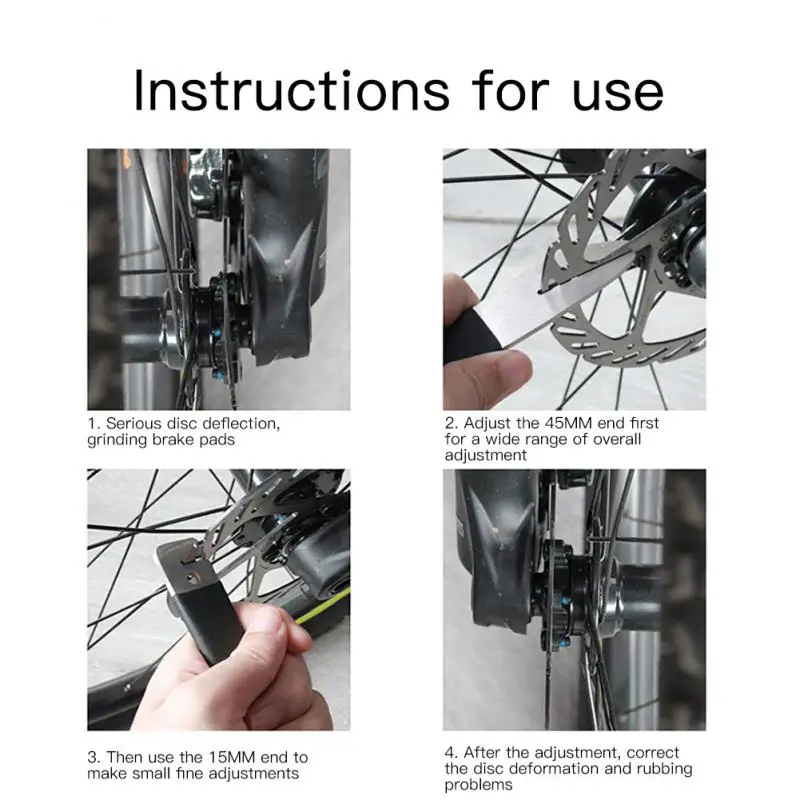 Instructions for use

1. Serious disc deflection, grinding brake pads

2. Adjust the 45MM end first for a wide range of overall adjustment

3. Then use the 15MM end to make small fine adjustments

4. After the adjustment, correct the disc deformation and rubbing problems