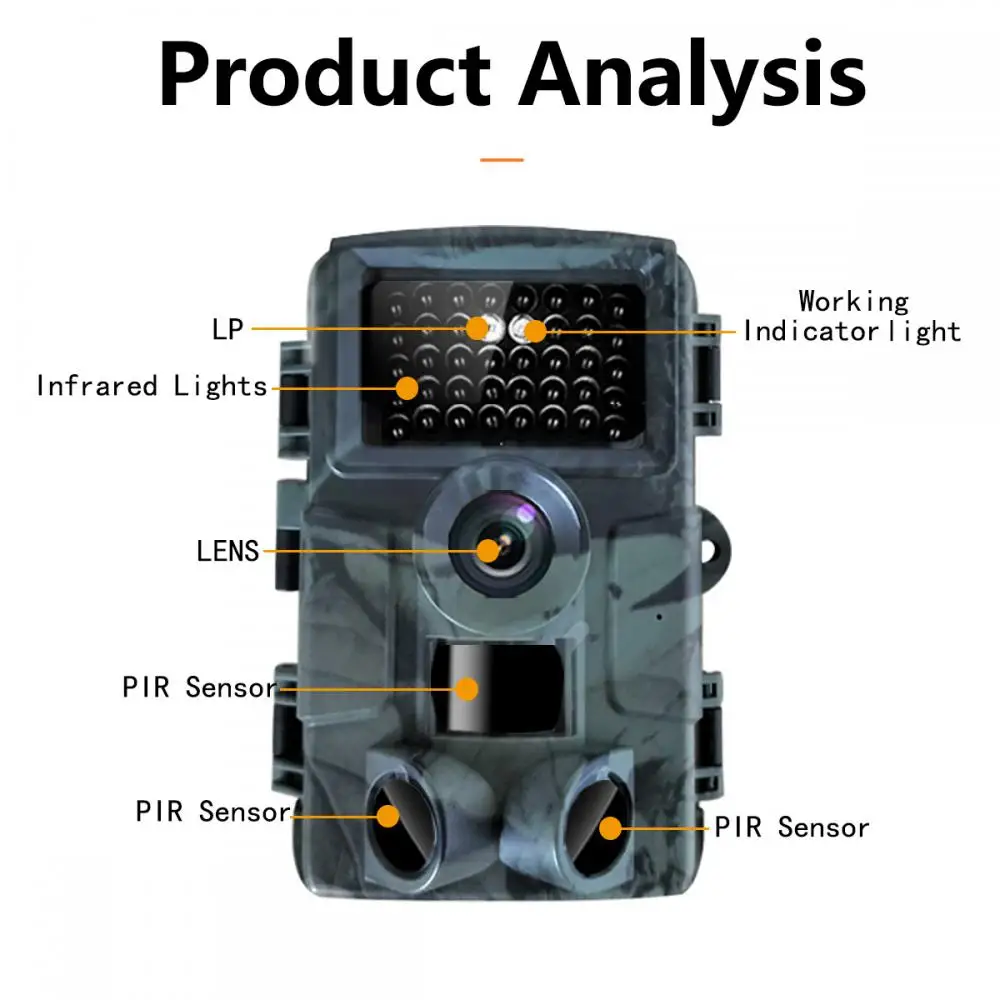 Product Analysis

LP

Working Indicator light

Infrared Lights

LENS

PIR Sensor

PIR Sensor

PIR Sensor