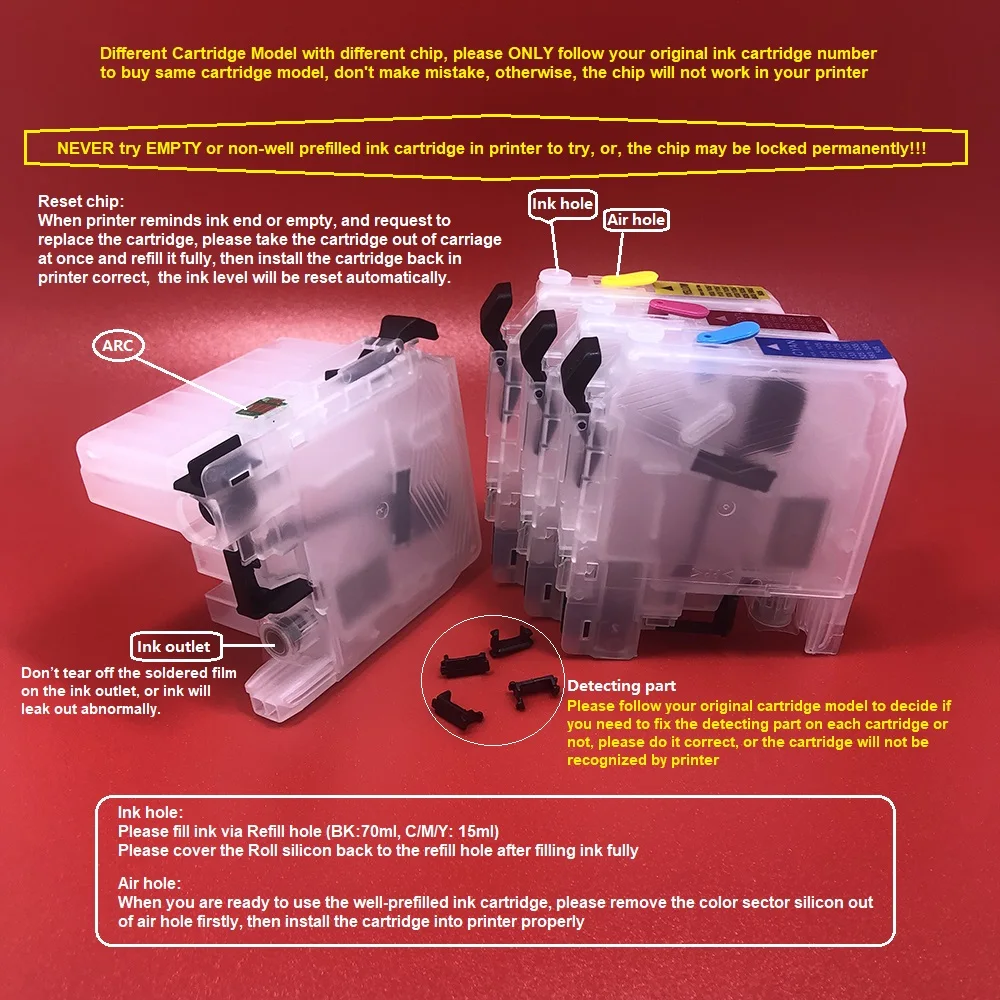 Different Cartridge Model with different chip, please ONLY follow your original ink cartridge number to buy same cartridge model, don't make mistake, otherwise, the chip will not work in your printer

NEVER try EMPTY or non-well prefilled ink cartridge in printer to try, or, the chip may be locked permanently!!!

Reset chip:
When printer reminds ink end or empty, and request to replace the cartridge, please take the cartridge out of carriage at once and refill it fully, then install the cartridge back in printer correct, the ink level will be reset automatically.

Ink hole

Air hole

ARC

Ink outlet

Don't tear off the soldered film on the ink outlet, or ink will leak out abnormally.

Detecting part
Please follow your original cartridge model to decide if you need to fix the detecting part on each cartridge or not, please do it correct, or the cartridge will not be recognized by printer

Ink hole:
Please fill ink via Refill hole (BK:70ml, C/M/Y: 15ml)
Please cover the Roll silicon back to the refill hole after filling ink fully

Air hole:
When you are ready to use the well-prefilled ink cartridge, please remove the color sector silicon out of air hole firstly, then install the cartridge into printer properly