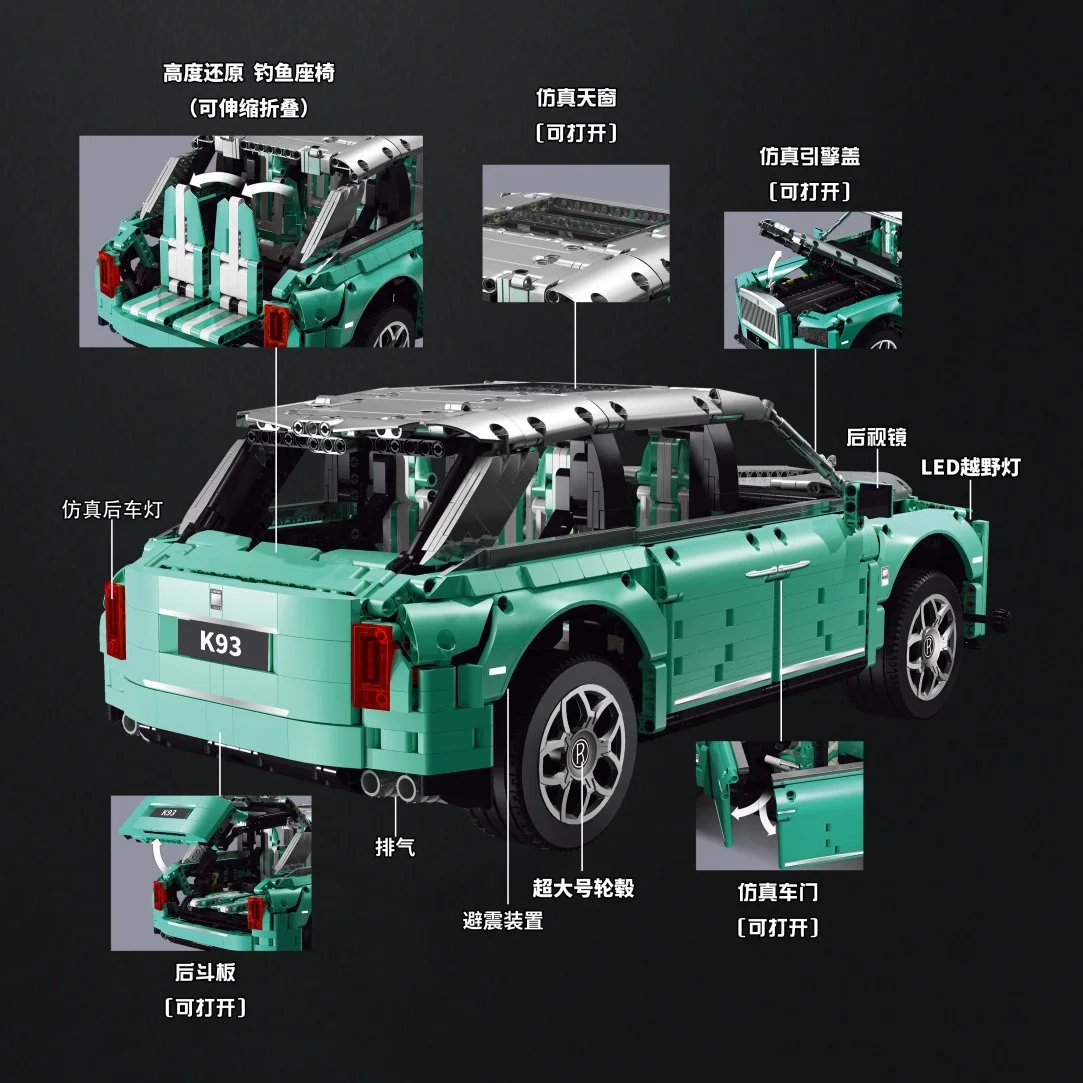 高度还原 钓鱼座椅
（可伸缩折叠）

仿真天窗
〔可打开〕

仿真引擎盖
〔可打开〕

后视镜

LED越野灯

仿真后车灯

K93

K93

排气

超大号轮毂

避震装置

仿真车门
〔可打开〕

后斗板
〔可打开〕