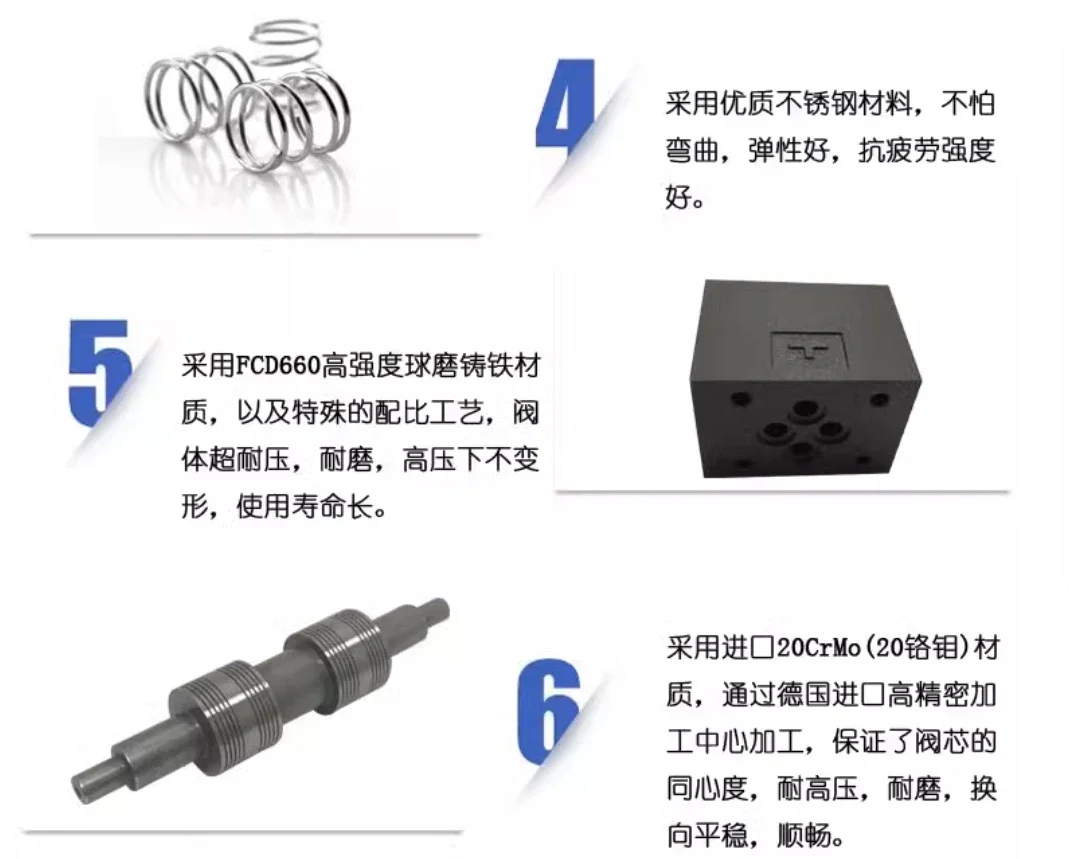 4

采用优质不锈钢材料，不怕弯曲，弹性好，抗疲劳强度好。

5

采用FCD660高强度球磨铸铁材质，以及特殊的配比工艺，阀体超耐压，耐磨，高压下不变形，使用寿命长。

6

采用进口20CrMo(20铬钼)材质，通过德国进口高精密加工中心加工，保证了阀芯的同心度，耐高压，耐磨，换向平稳，顺畅。