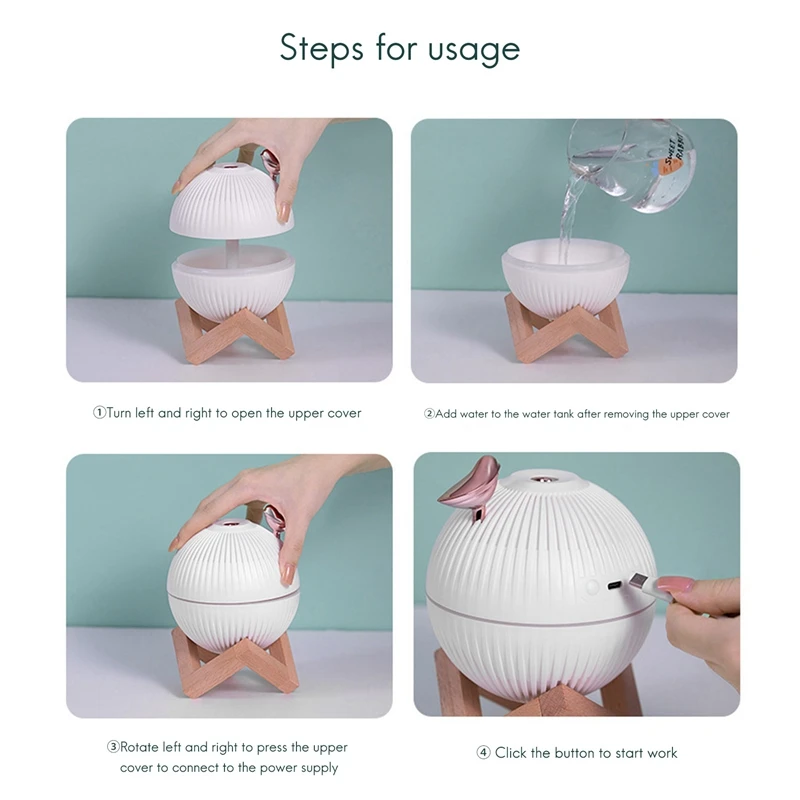 Steps for usage

SWEET RABBIT

①Turn left and right to open the upper cover

②Add water to the water tank after removing the upper cover

③Rotate left and right to press the upper cover to connect to the power supply

④ Click the button to start work