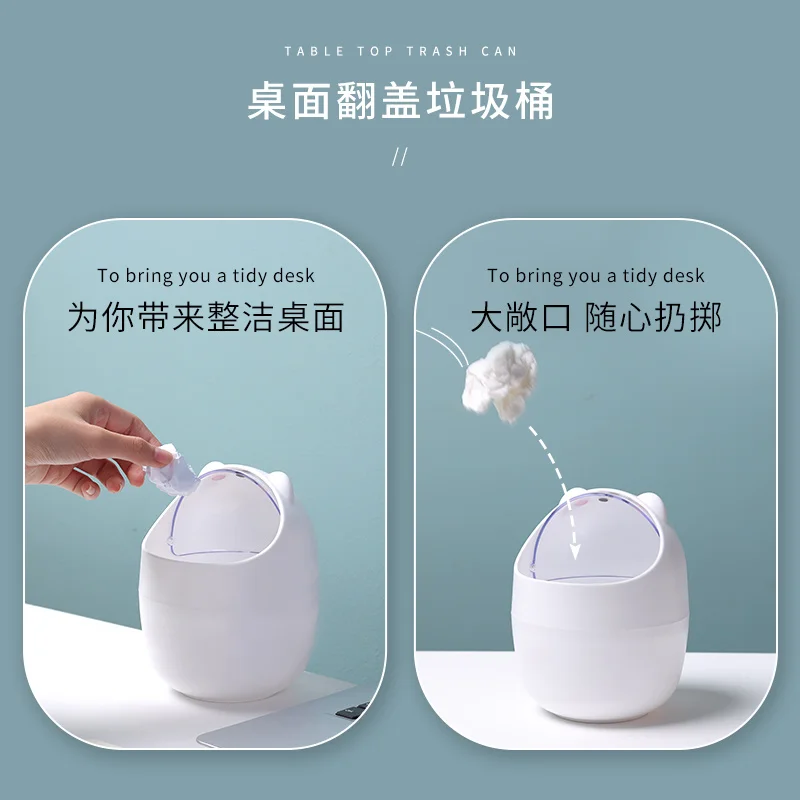 TABLE TOP TRASH CAN

桌面翻盖垃圾桶

//

To bring you a tidy desk

为你带来整洁桌面

To bring you a tidy desk

大敞口 随心扔掷