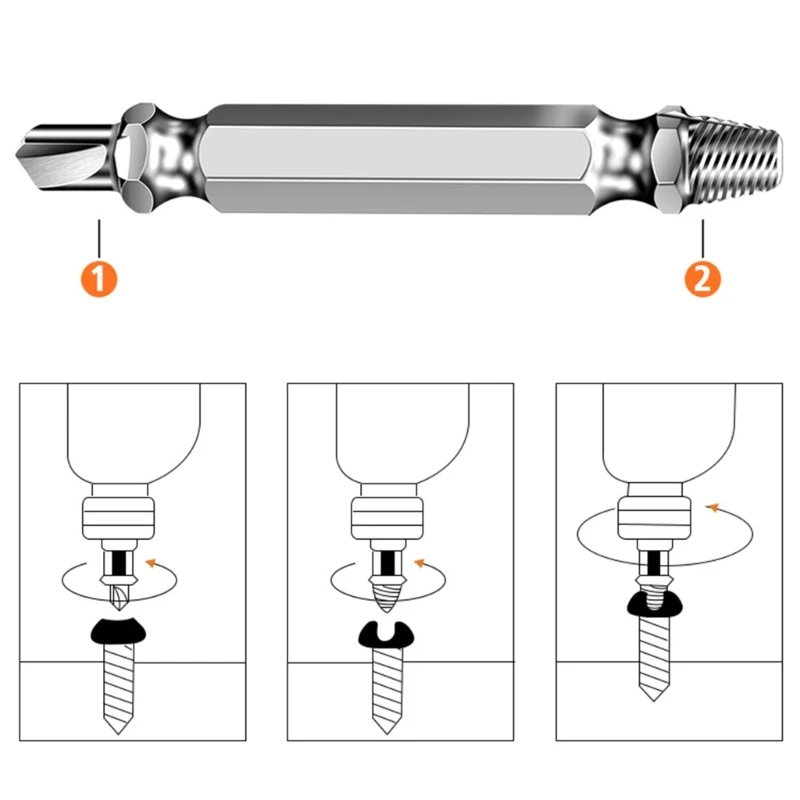 1

2