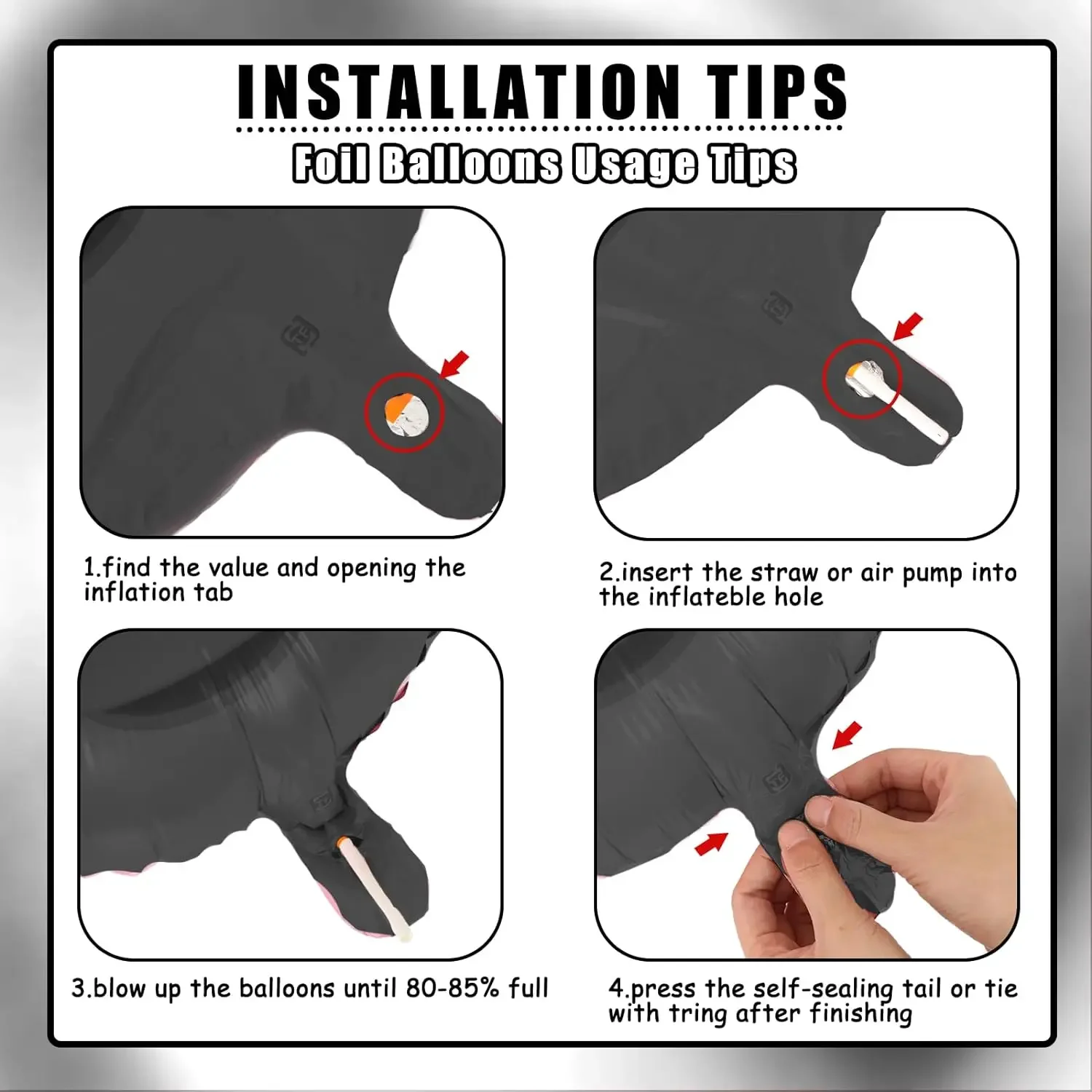 INSTALLATION TIPS

Foil Balloons Usage Tips

1.find the value and opening the inflation tab

2.insert the straw or air pump into the inflateble hole

3.blow up the balloons until 80-85% full

4.press the self-sealing tail or tie with tring after finishing