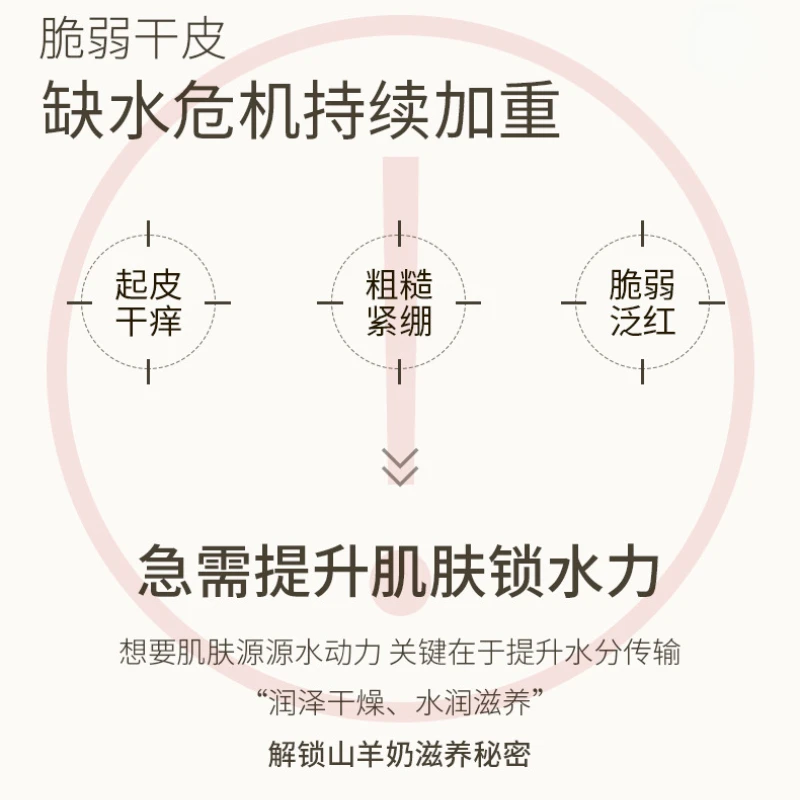 脆弱干皮
缺水危机持续加重

起皮
干痒

粗糙
紧绷

脆弱
泛红

急需提升肌肤锁水力

想要肌肤源源水动力 关键在于提升水分传输

“润泽干燥、水润滋养”

解锁山羊奶滋养秘密