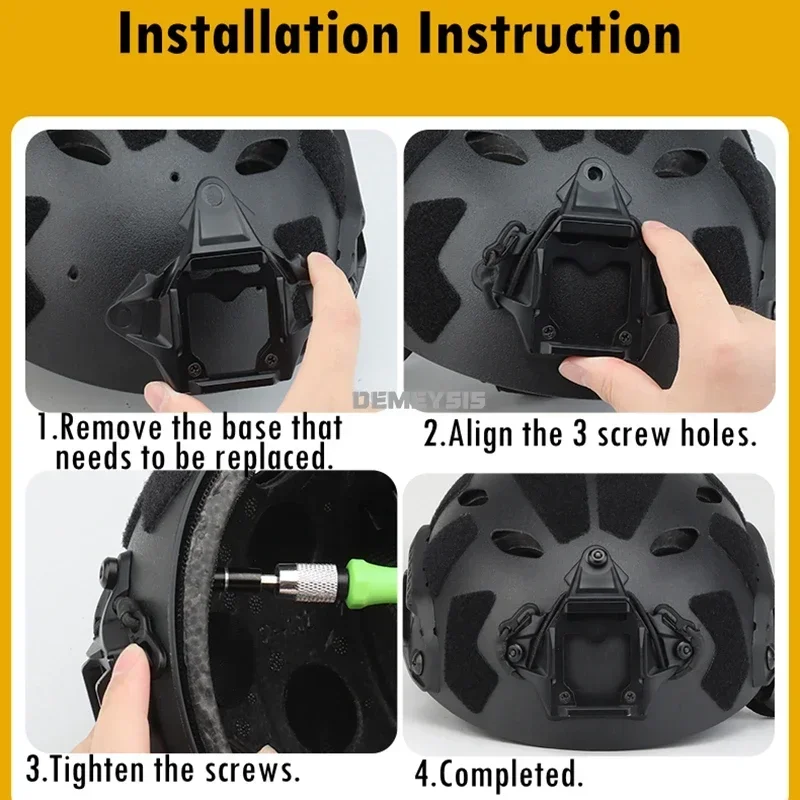 Installation Instruction

DEMEYSIS

1.Remove the base that needs to be replaced.

2.Align the 3 screw holes.

3.Tighten the screws.

4.Completed.