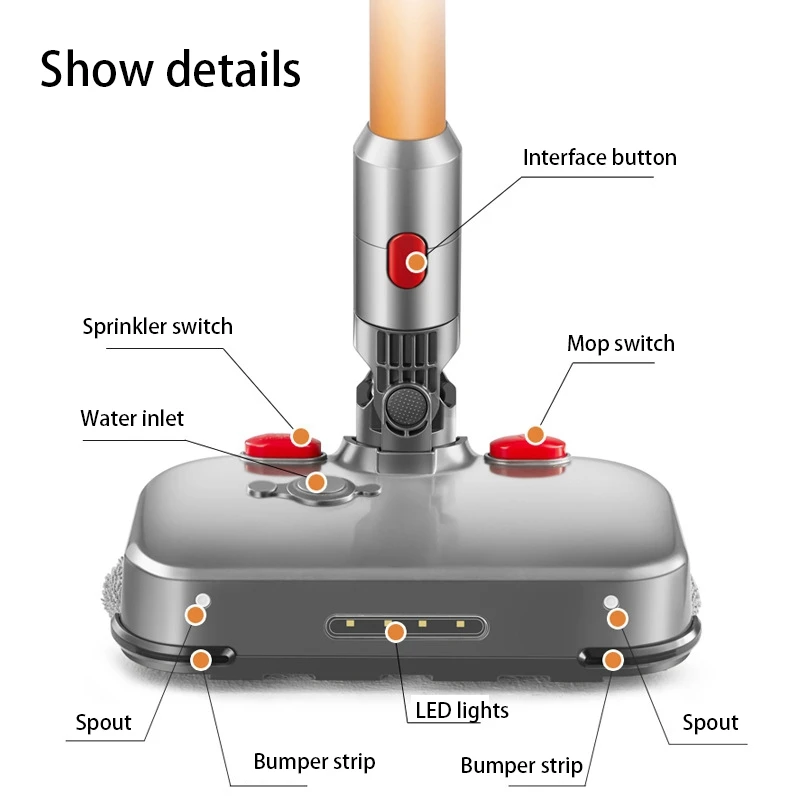 Show details

Interface button

Sprinkler switch

Mop switch

Water inlet

Spout

LED lights

Spout

Bumper strip

Bumper strip