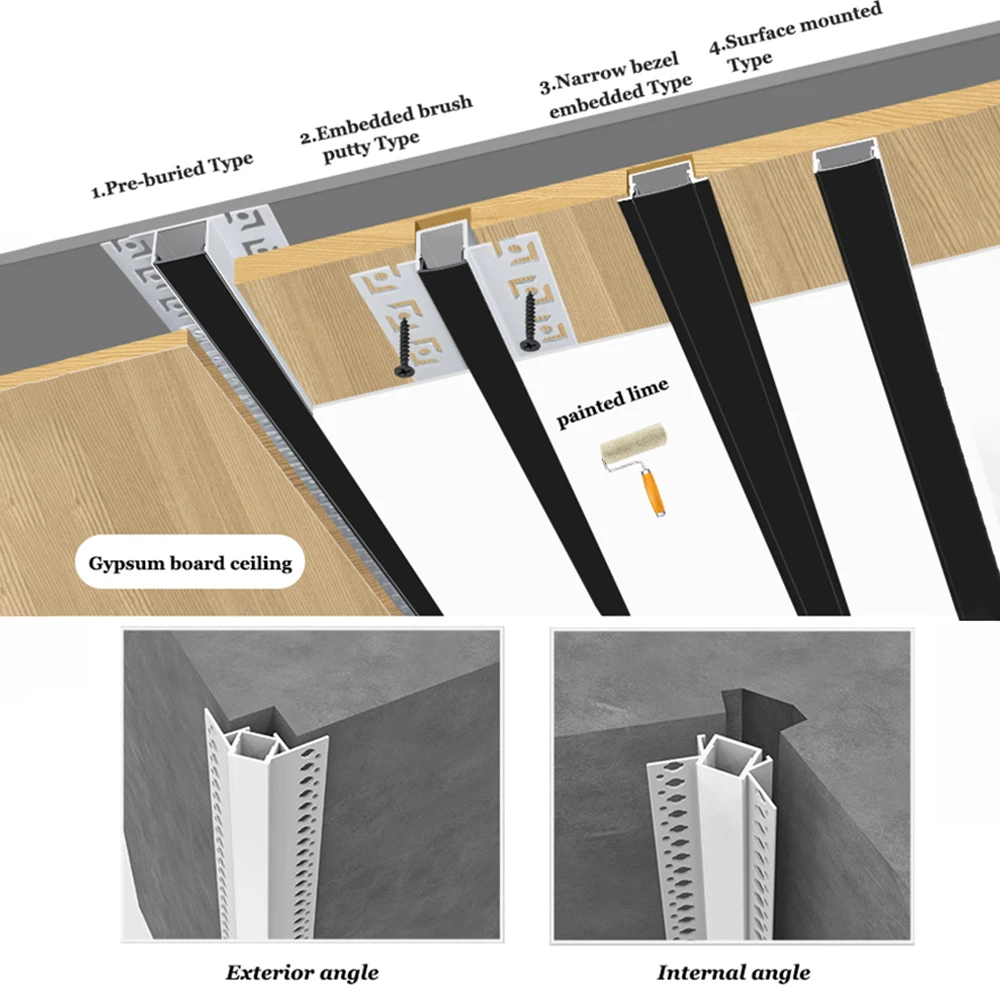 1.Pre-buried Type

2.Embedded brush putty Type

3.Narrow bezel embedded Type

4.Surface mounted Type

painted lime

Gypsum board ceiling

Exterior angle

Internal angle