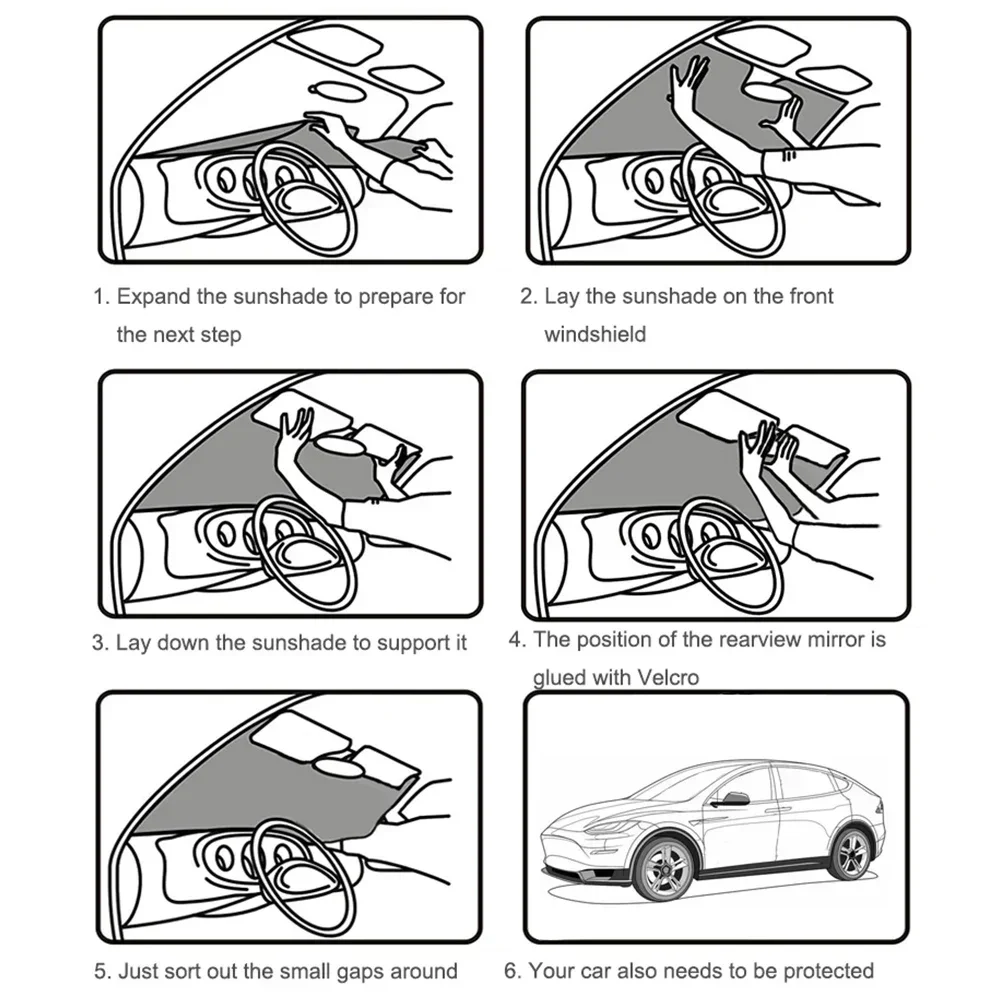 1. Expand the sunshade to prepare for the next step

2. Lay the sunshade on the front windshield

3. Lay down the sunshade to support it

4. The position of the rearview mirror is glued with Velcro

5. Just sort out the small gaps around

6. Your car also needs to be protected