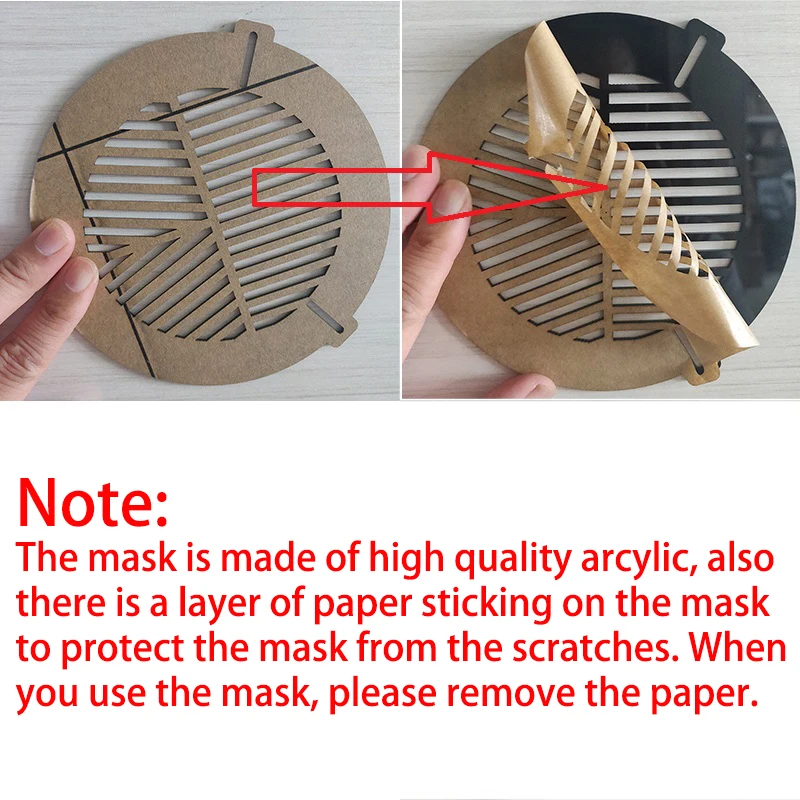 Note:
The mask is made of high quality arcylic, also there is a layer of paper sticking on the mask to protect the mask from the scratches. When you use the mask, please remove the paper.