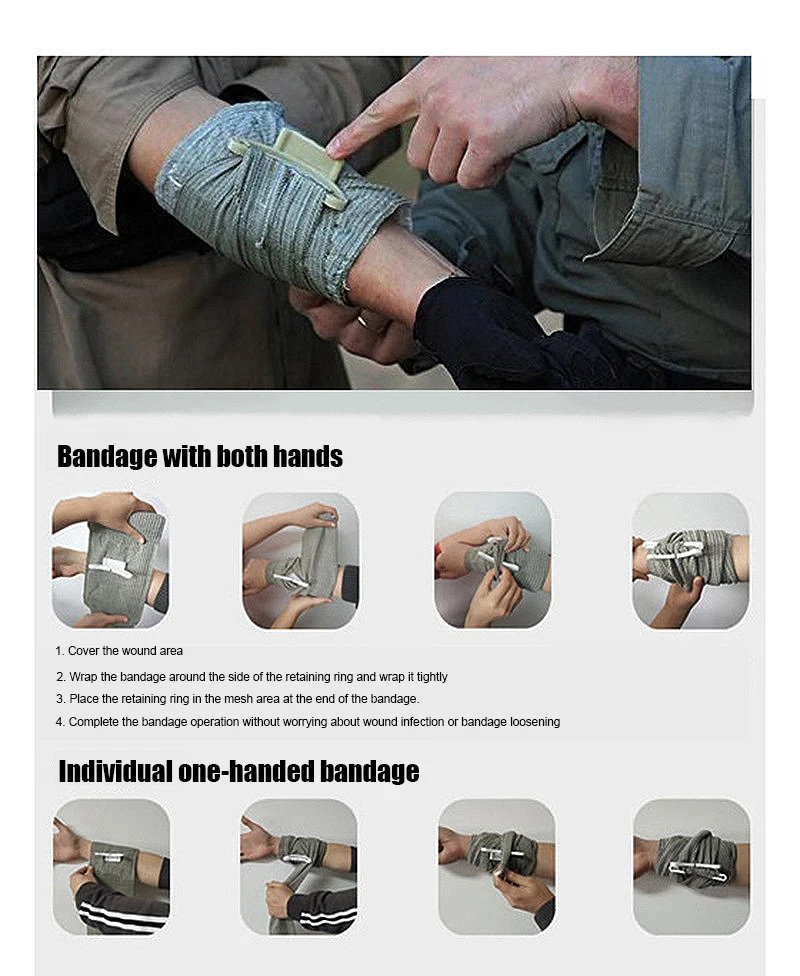 Bandage with both hands

1. Cover the wound area

2. Wrap the bandage around the side of the retaining ring and wrap it tightly

3. Place the retaining ring in the mesh area at the end of the bandage.

4. Complete the bandage operation without worrying about wound infection or bandage loosening

Individual one-handed bandage