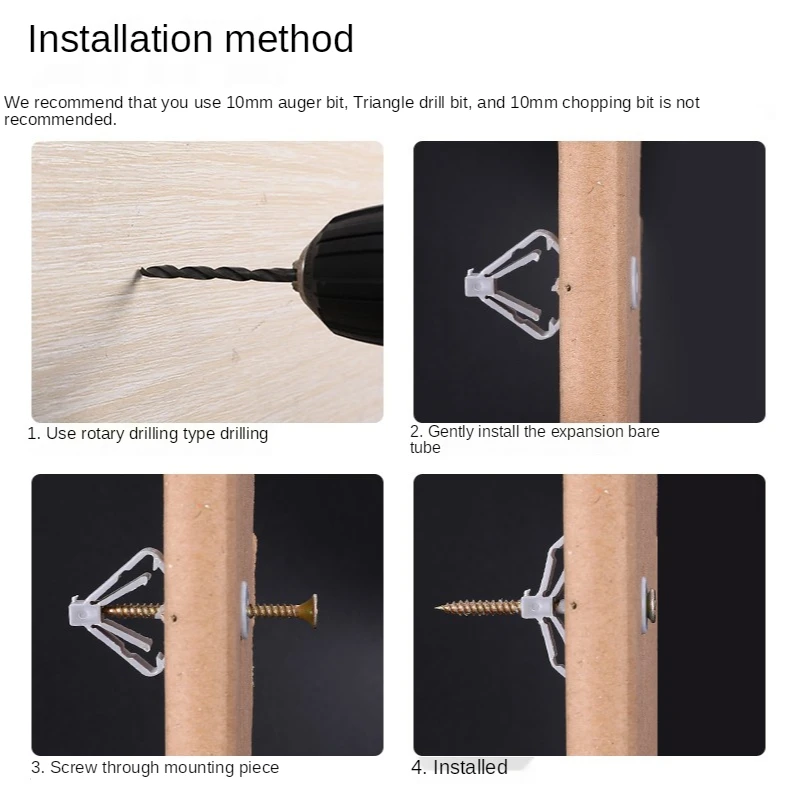 Installation method

We recommend that you use 10mm auger bit, Triangle drill bit, and 10mm chopping bit is not recommended.

1. Use rotary drilling type drilling

2. Gently install the expansion bare tube

3. Screw through mounting piece

4. Installed