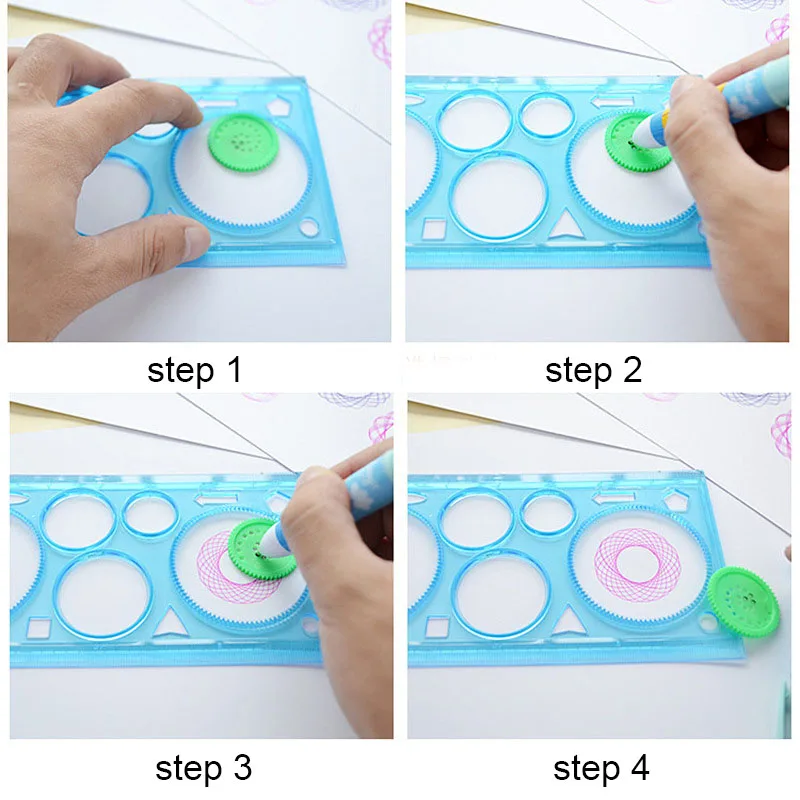 step 1

step 2

step 3

step 4